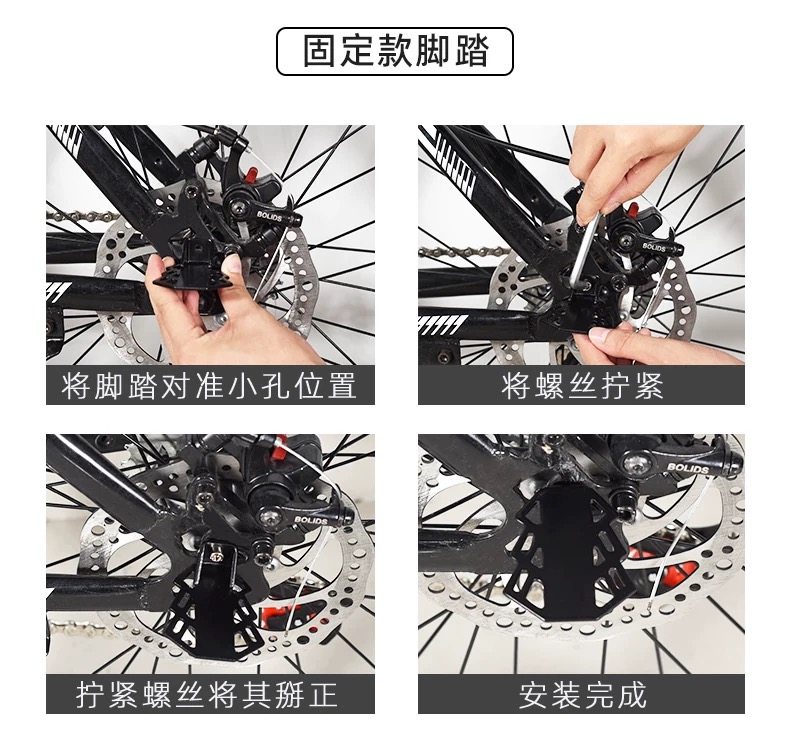 固定款脚踏

BOLIDS

将脚踏对准小孔位置

BOLIDS

将螺丝拧紧

BOLIDS

拧紧螺丝将其掰正

BOLIDS

安装完成