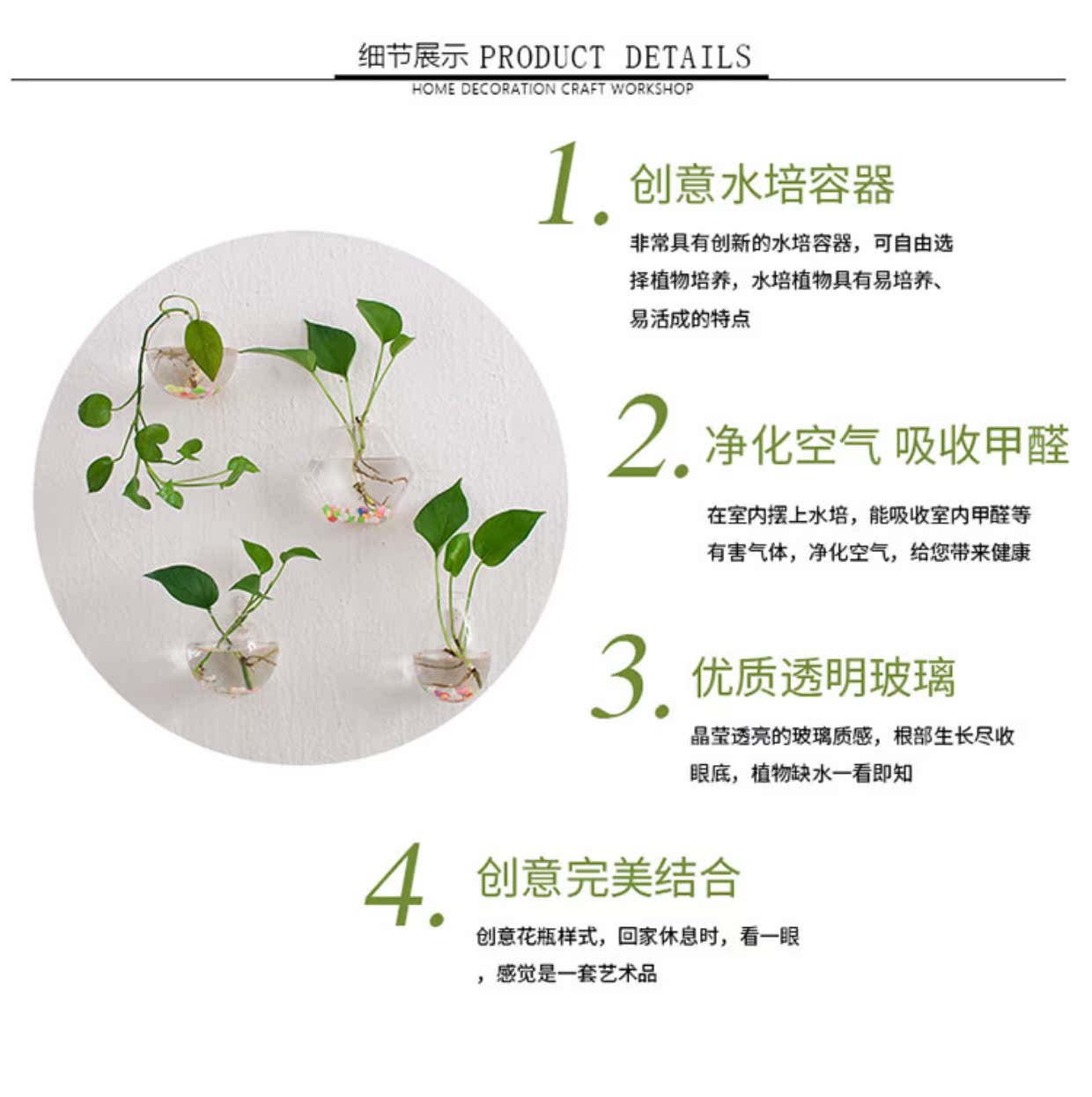 细节展示 PRODUCT DETAILS
HOME DECORATION CRAFT WORKSHOP

1. 创意水培容器

非常具有创新的水培容器，可自由选择植物培养，水培植物具有易培养、易活成的特点

2. 净化空气 吸收甲醛

在室内摆上水培，能吸收室内甲醛等有害气体，净化空气，给您带来健康

3. 优质透明玻璃

晶莹透亮的玻璃质感，根部生长尽收眼底，植物缺水一看即知

4. 创意完美结合

创意花瓶样式，回家休息时，看一眼，感觉是一套艺术品