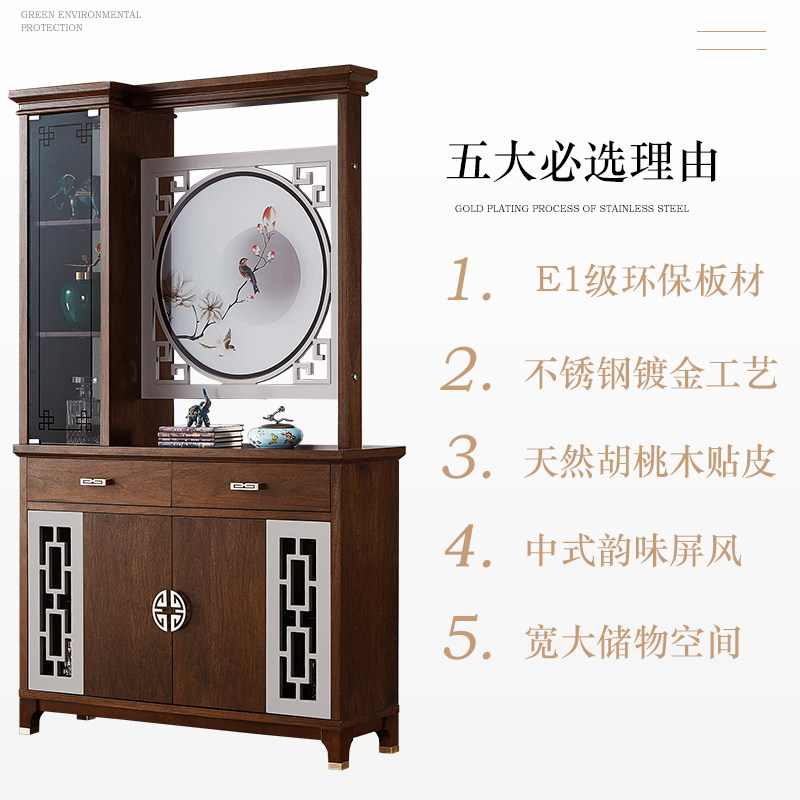 GREEN ENVIRONMENTAL PROTECTION

五大必选理由

GOLD PLATING PROCESS OF STAINLESS STEEL

1. E1级环保板材

2. 不锈钢镀金工艺

3. 天然胡桃木贴皮

4. 中式韵味屏风

5. 宽大储物空间