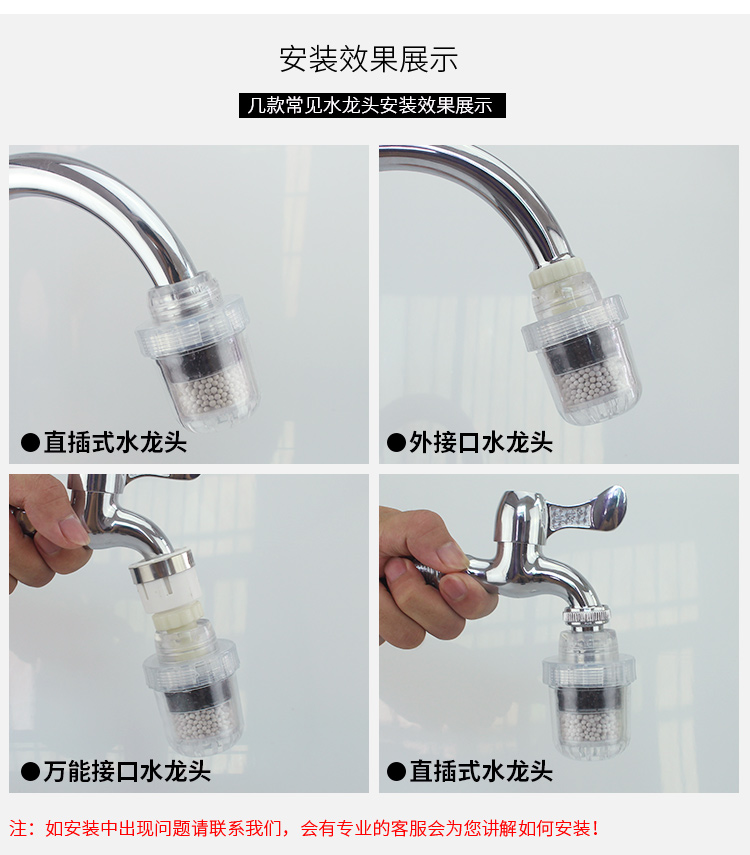 安装效果展示

几款常见水龙头安装效果展示

●直插式水龙头

●外接口水龙头

●万能接口水龙头

●直插式水龙头

注：如安装中出现问题请联系我们，会有专业的客服会为您讲解如何安装！