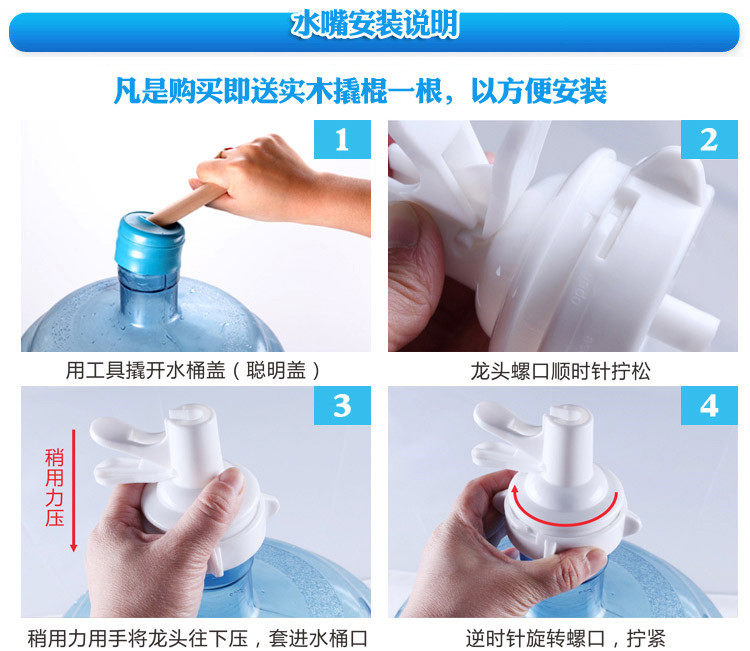 水嘴安装说明

凡是购买即送实木撬棍一根，以方便安装

1

用工具撬开水桶盖（聪明盖）

2

龙头螺口顺时针拧松

3

稍用力压

稍用力用手将龙头往下压，套进水桶口

4

逆时针旋转螺口，拧紧