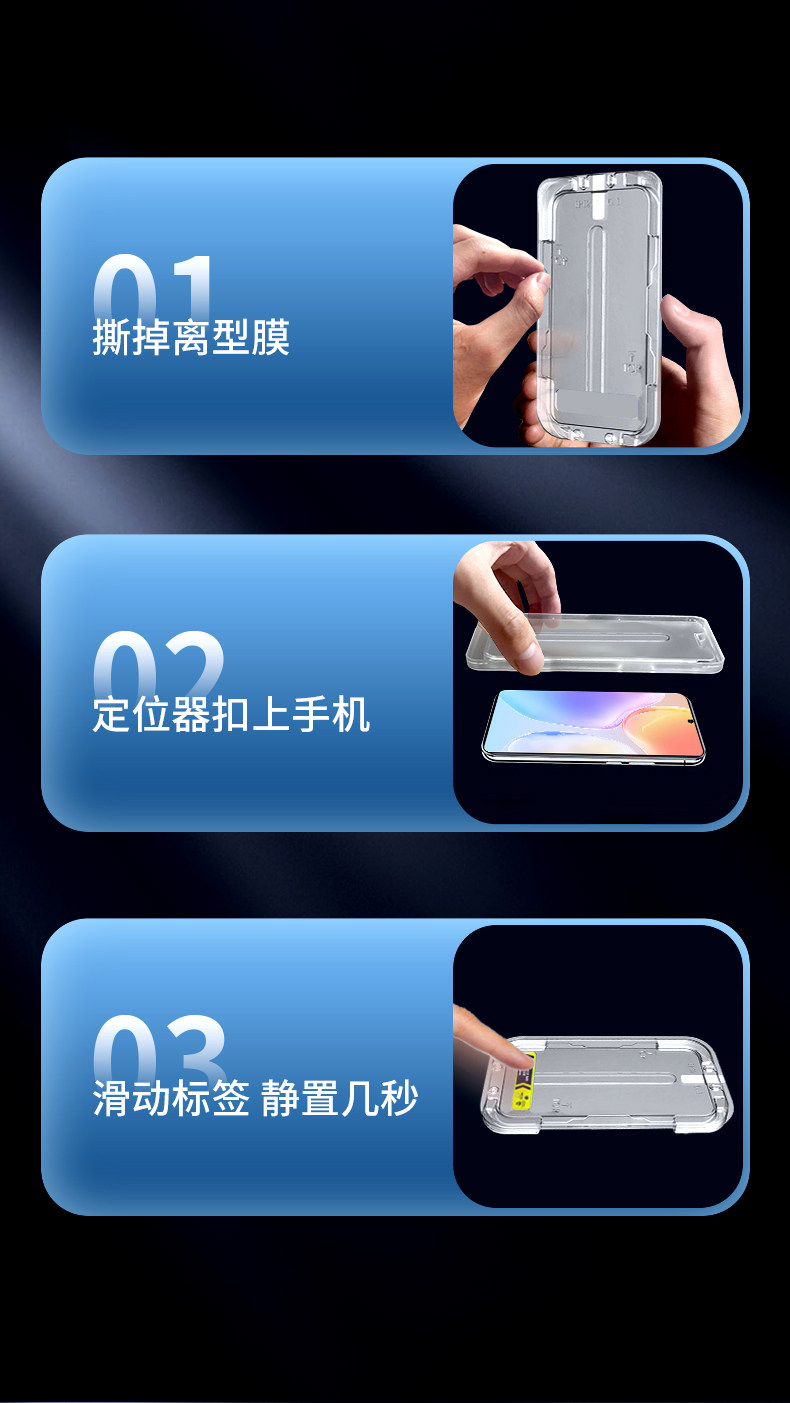 01
撕掉离型膜

02
定位器扣上手机

03
滑动标签 静置几秒