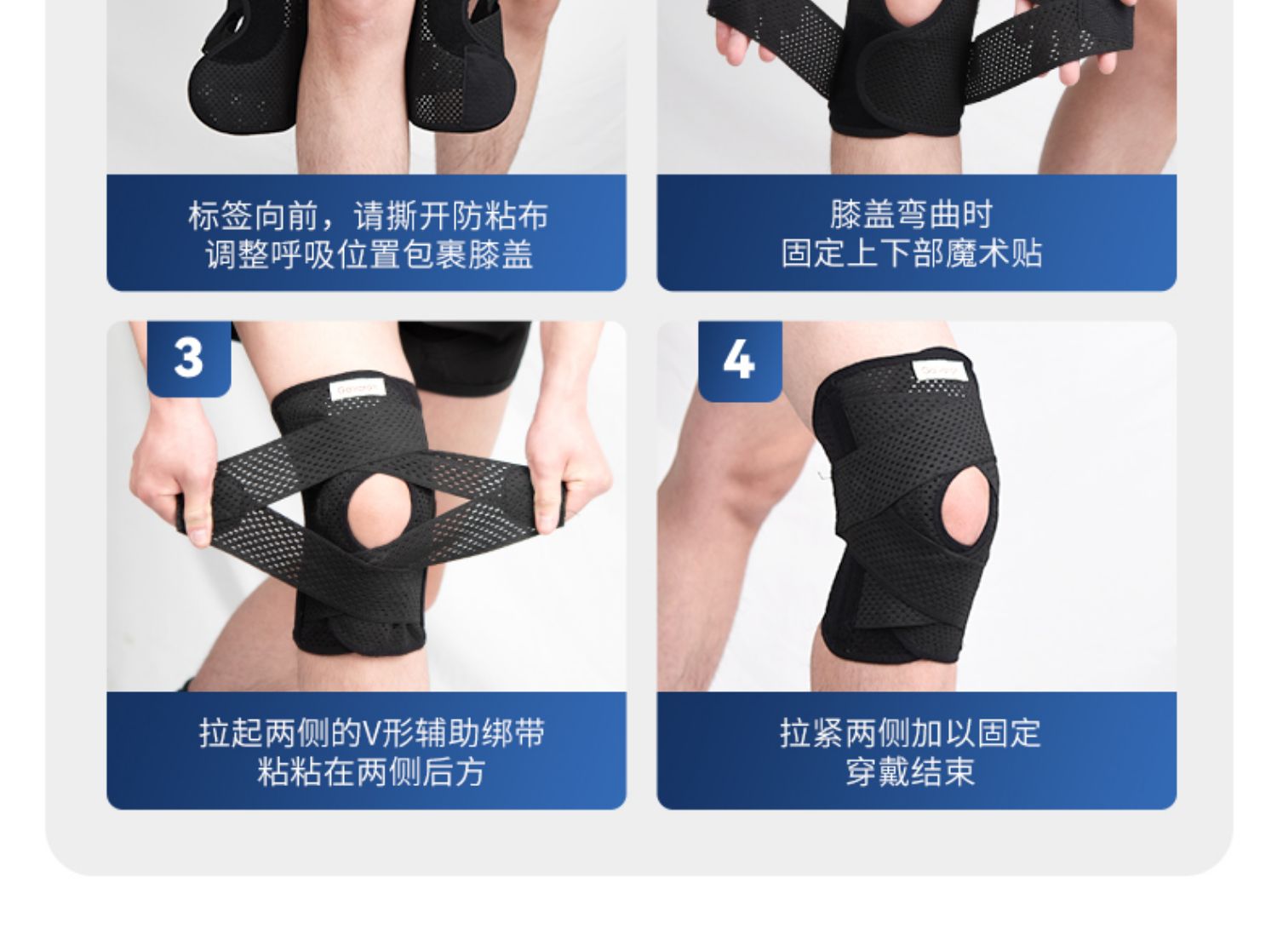 标签向前，请撕开防粘布
调整呼吸位置包裹膝盖

膝盖弯曲时
固定上下部魔术贴

3

拉起两侧的V形辅助绑带
粘粘在两侧后方

4

拉紧两侧加以固定
穿戴结束