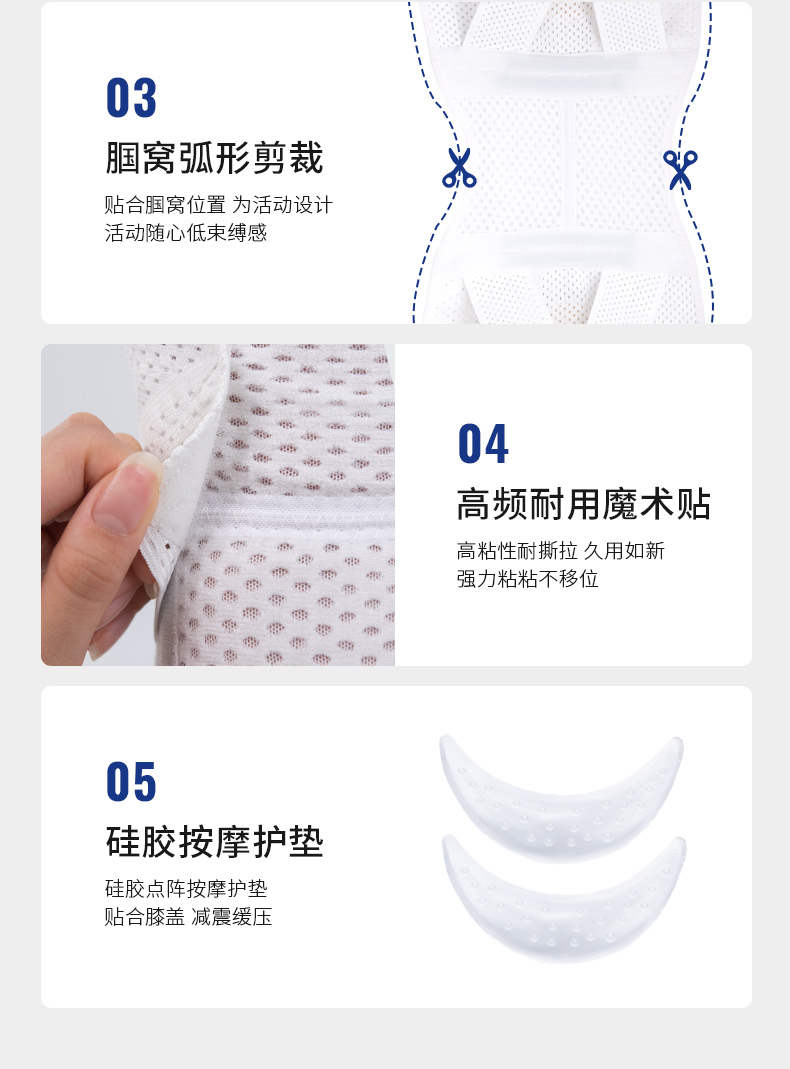 03
腘窝弧形剪裁
贴合腘窝位置 为活动设计
活动随心低束缚感

04
高频耐用魔术贴
高粘性耐撕拉 久用如新
强力粘粘不移位

05
硅胶按摩护垫
硅胶点阵按摩护垫
贴合膝盖 减震缓压