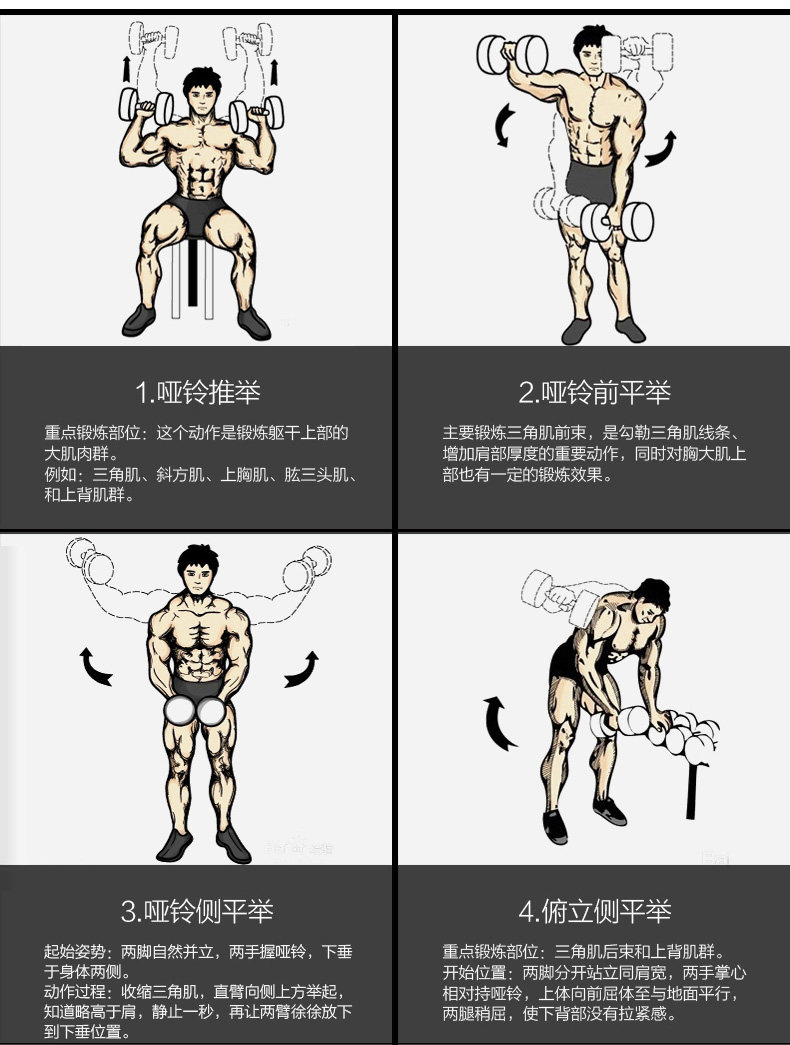 1.哑铃推举

重点锻炼部位：这个动作是锻炼躯干上部的大肌肉群。
例如：三角肌、斜方肌、上胸肌、肱三头肌、和上背肌群。

2.哑铃前平举

主要锻炼三角肌前束，是勾勒三角肌线条、增加肩部厚度的重要动作，同时对胸大肌上部也有一定的锻炼效果。

3.哑铃侧平举

起始姿势：两脚自然并立，两手握哑铃，下垂于身体两侧。
动作过程：收缩三角肌，直臂向侧上方举起，知道略高于肩，静止一秒，再让两臂徐徐放下到下垂位置。

4.俯立侧平举

重点锻炼部位：三角肌后束和上背肌群。
开始位置：两脚分开站立同肩宽，两手掌心相对持哑铃，上体向前屈体至与地面平行，两腿稍屈，使下背部没有拉紧感。