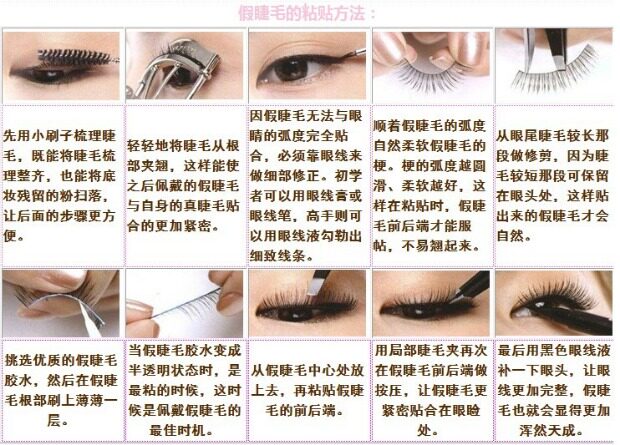 假睫毛的粘贴方法：

先用小刷子梳理睫毛，既能将睫毛梳理整齐，也能将底妆残留的粉扫落，让后面的步骤更方便。

轻轻地将睫毛从根部夹翘，这样能使之后佩戴的假睫毛与自身的真睫毛贴合的更加紧密。

因假睫毛无法与眼睛的弧度完全贴合，必须靠眼线来做细部修正。初学者可以用眼线膏或眼线笔，高手则可以用眼线液勾勒出细致线条。

顺着假睫毛的弧度自然柔软假睫毛的梗。梗的弧度越圆滑、柔软越好，这样在粘贴时，假睫毛前后端才能服帖，不易翘起来。

从眼尾睫毛较长那段做修剪，因为睫毛较短那段可保留在眼头处，这样贴出来的假睫毛才会自然。

挑选优质的假睫毛胶水，然后在假睫毛根部刷上薄薄一层。

当假睫毛胶水变成半透明状态时，是最粘的时候，这时候是佩戴假睫毛的最佳时机。

从假睫毛中心处放上去，再粘贴假睫毛的前后端。

用局部睫毛夹再次在假睫毛前后端做按压，让假睫毛更紧密贴合在眼睑处。

最后用黑色眼线液补一下眼头，让眼线更加完整，假睫毛也就会显得更加浑然天成。