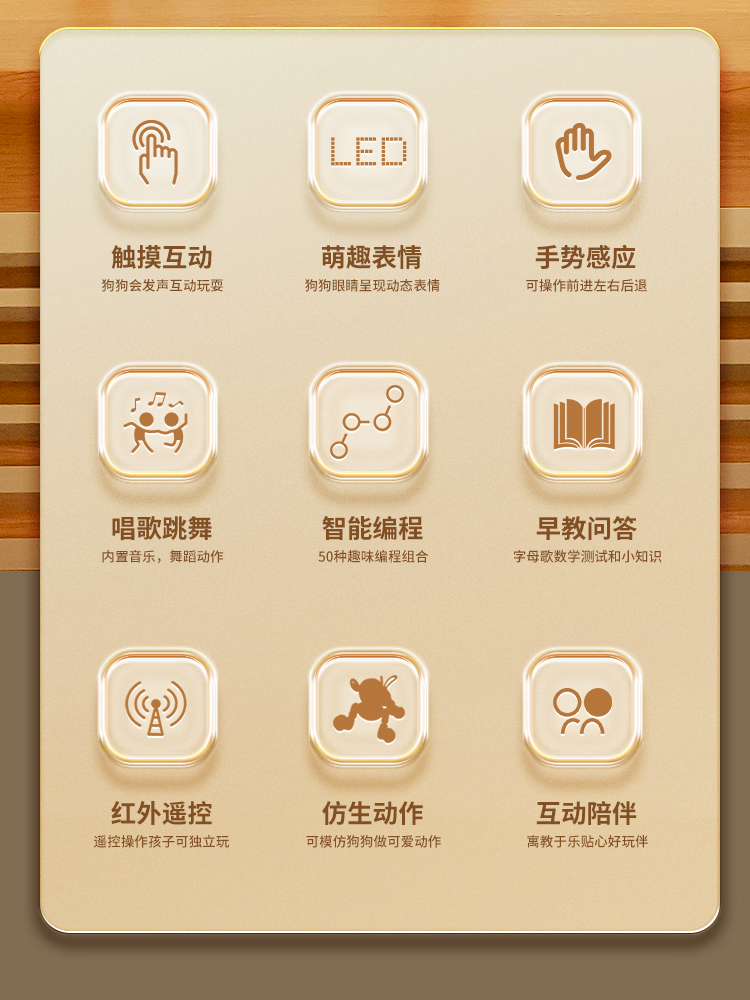 LED

触摸互动
狗狗会发声互动玩耍

萌趣表情
狗狗眼睛呈现动态表情

手势感应
可操作前进左右后退

唱歌跳舞
内置音乐，舞蹈动作

智能编程
50种趣味编程组合

早教问答
字母歌数学测试和小知识

红外遥控
遥控操作孩子可独立玩

仿生动作
可模仿狗狗做可爱动作

互动陪伴
寓教于乐贴心好玩伴