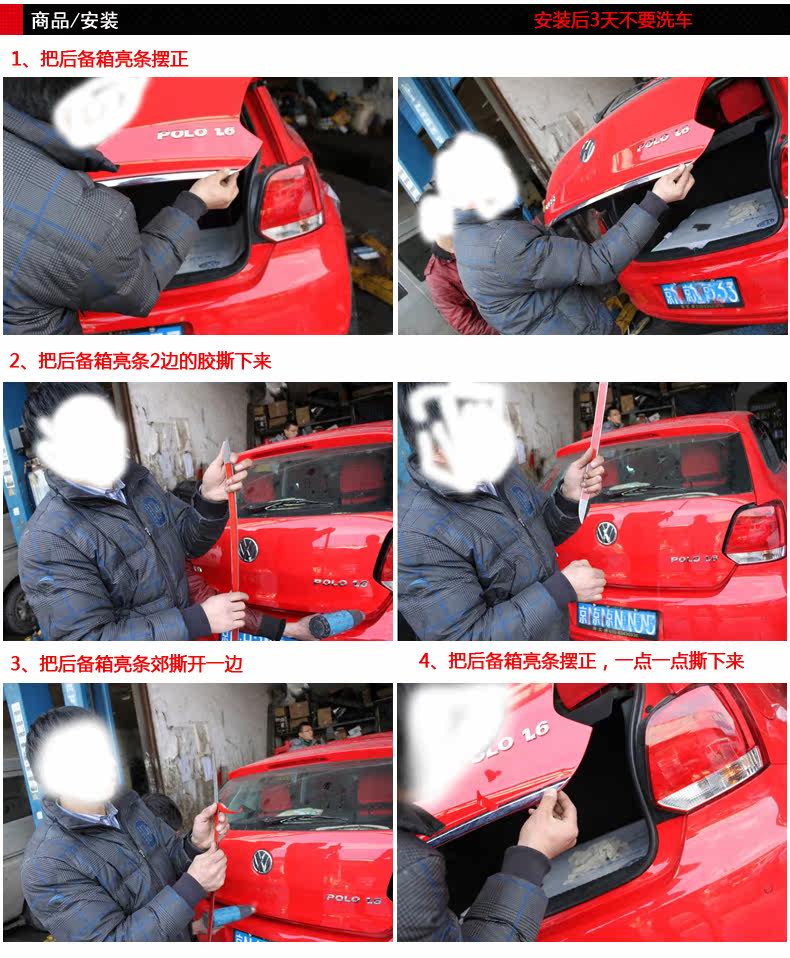 商品/安装

安装后3天不要洗车

1、把后备箱亮条摆正

POLO 1.6

POLO 1.6

2、把后备箱亮条2边的胶撕下来

POLO 1.6

POLO 1.6

3、把后备箱亮条郊撕开一边

4、把后备箱亮条摆正，一点一点撕下来

POLO 1.6

POLO 1.6