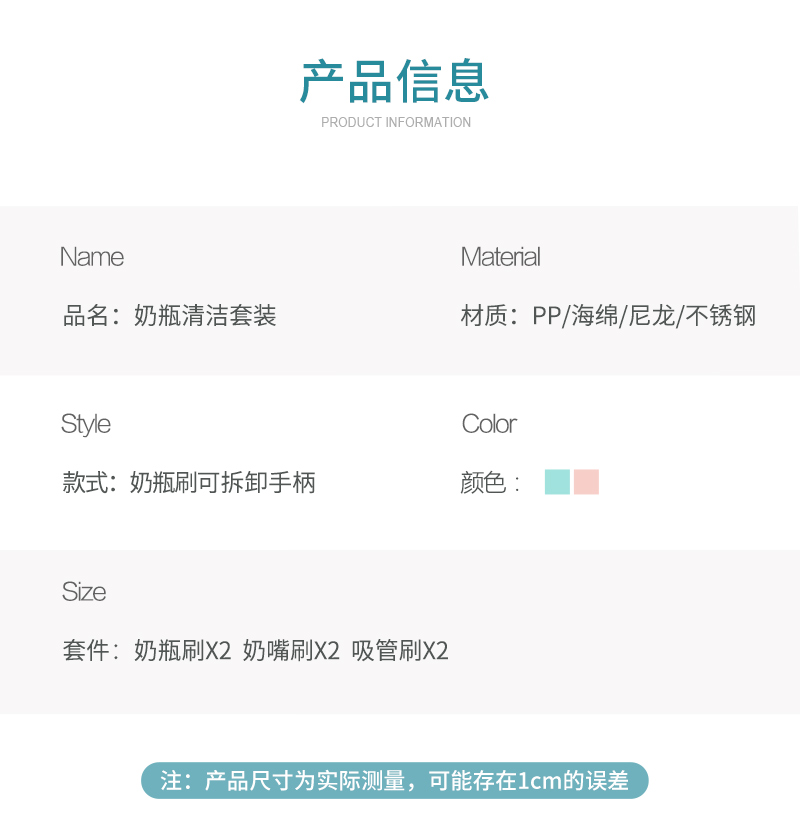 产品信息
PRODUCT INFORMATION

Name

品名：奶瓶清洁套装

Material

材质：PP/海绵/尼龙/不锈钢

Style

款式：奶瓶刷可拆卸手柄

Color

颜色：

Size

套件：奶瓶刷X2 奶嘴刷X2 吸管刷X2

注：产品尺寸为实际测量，可能存在1cm的误差