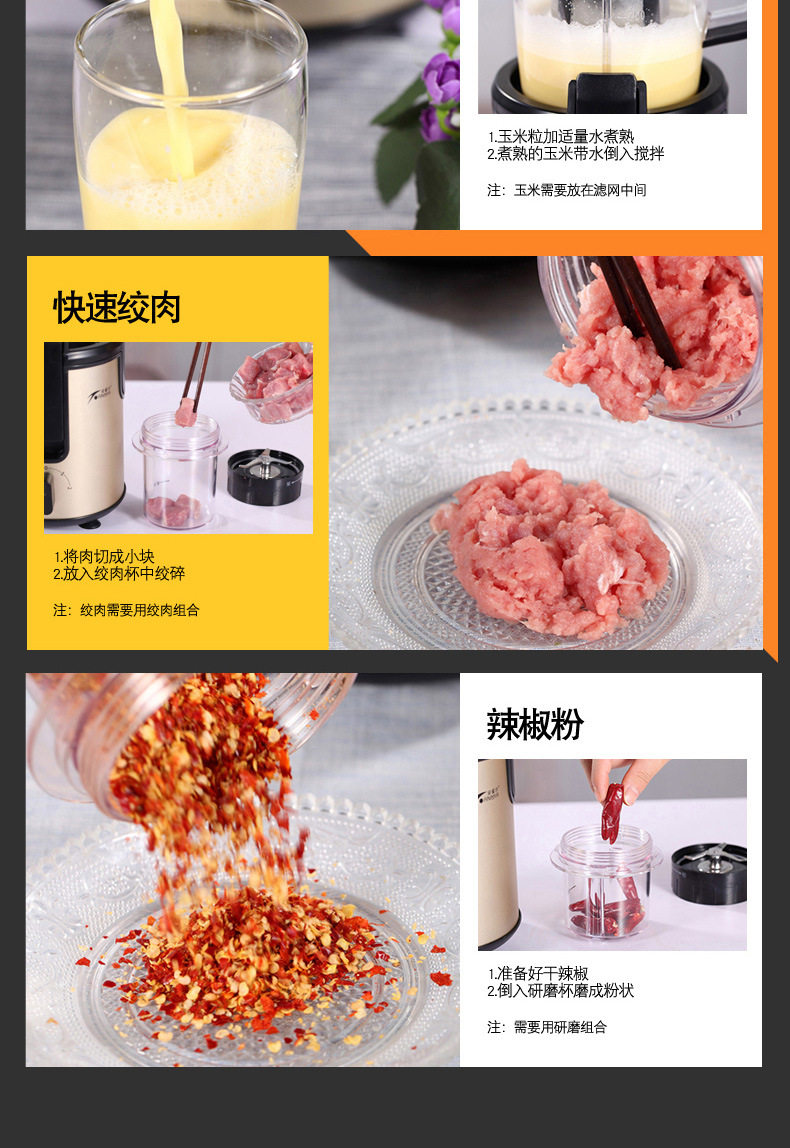 1.玉米粒加适量水煮熟
2.煮熟的玉米带水倒入搅拌

注：玉米需要放在滤网中间

快速绞肉

1.将肉切成小块
2.放入绞肉杯中绞碎

注：绞肉需要用绞肉组合

辣椒粉

1.准备好干辣椒
2.倒入研磨杯磨成粉状

注：需要用研磨组合