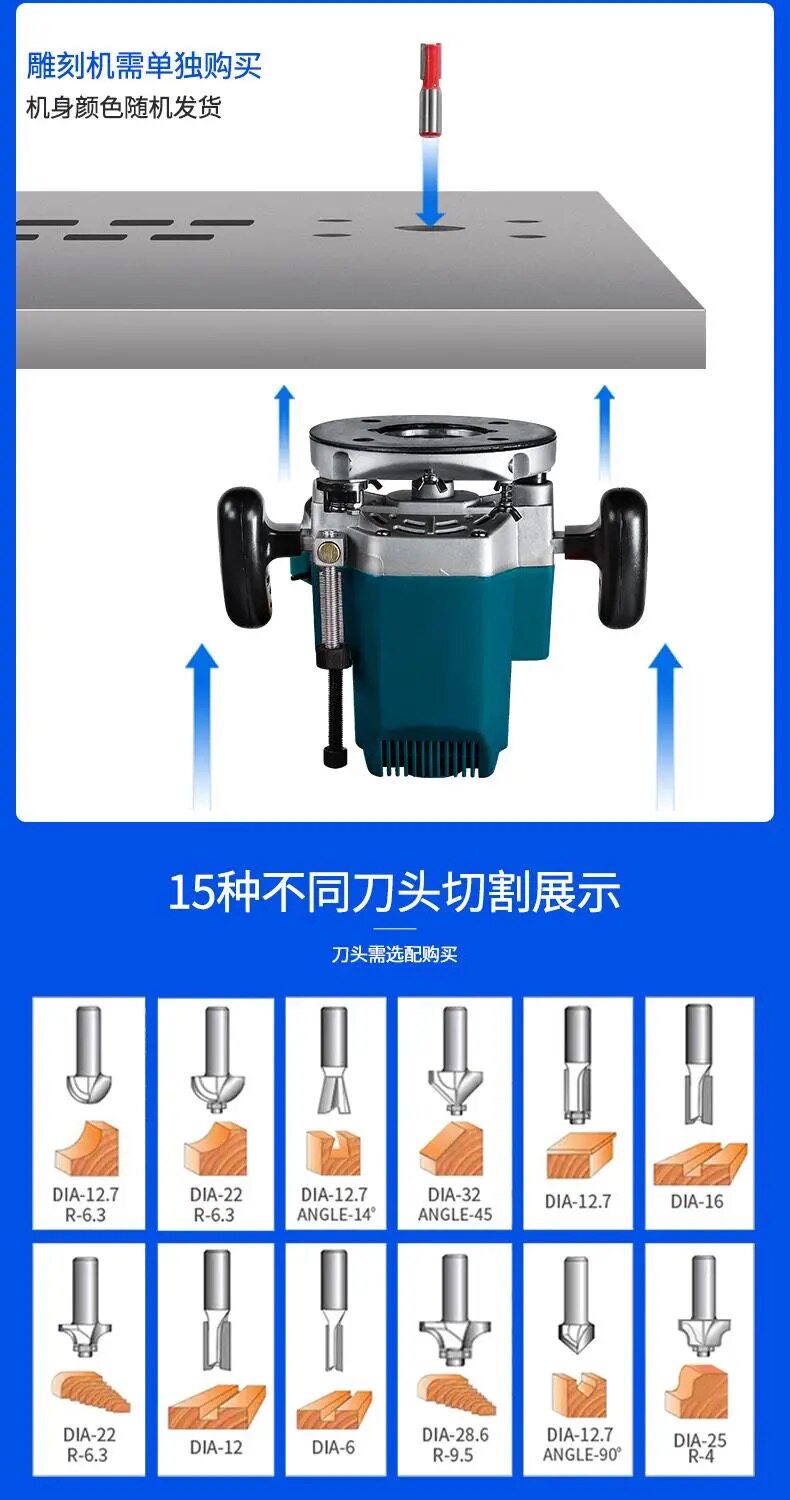 雕刻机需单独购买
机身颜色随机发货

15种不同刀头切割展示

刀头需选配购买

DIA-12.7
R-6.3

DIA-22
R-6.3

DIA-12.7
ANGLE-14°

DIA-32
ANGLE-45

DIA-12.7

DIA-16

DIA-22
R-6.3

DIA-12

DIA-6

DIA-28.6
R-9.5

DIA-12.7
ANGLE-90°

DIA-25
R-4