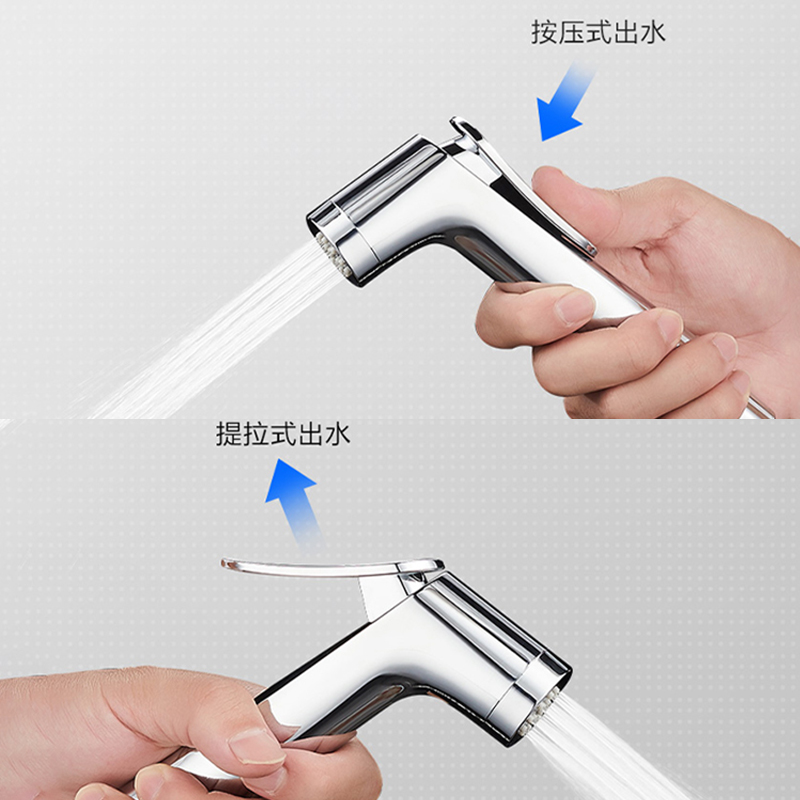 按压式出水

提拉式出水