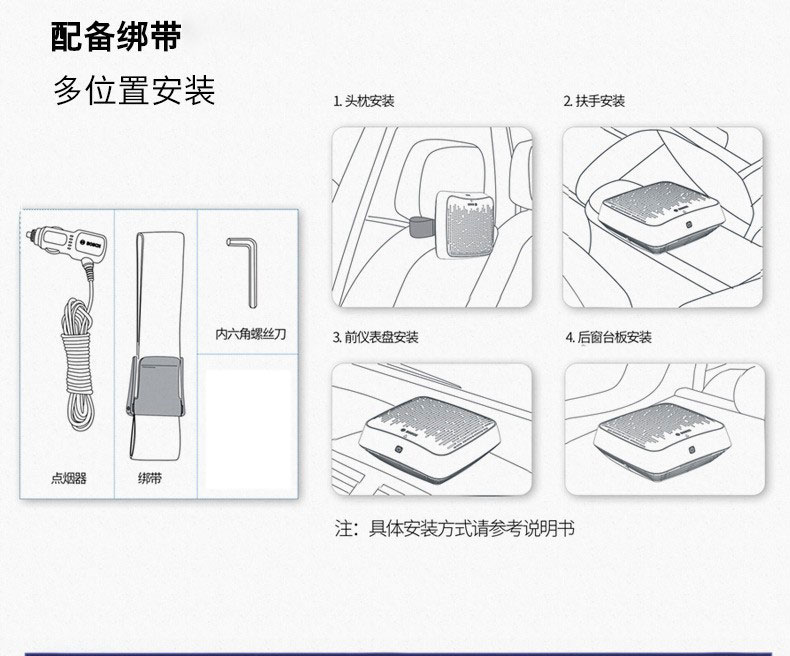 配备绑带

多位置安装

BOSCH

点烟器

绑带

内六角螺丝刀

1. 头枕安装

2. 扶手安装

3. 前仪表盘安装

4. 后窗台板安装

注：具体安装方式请参考说明书