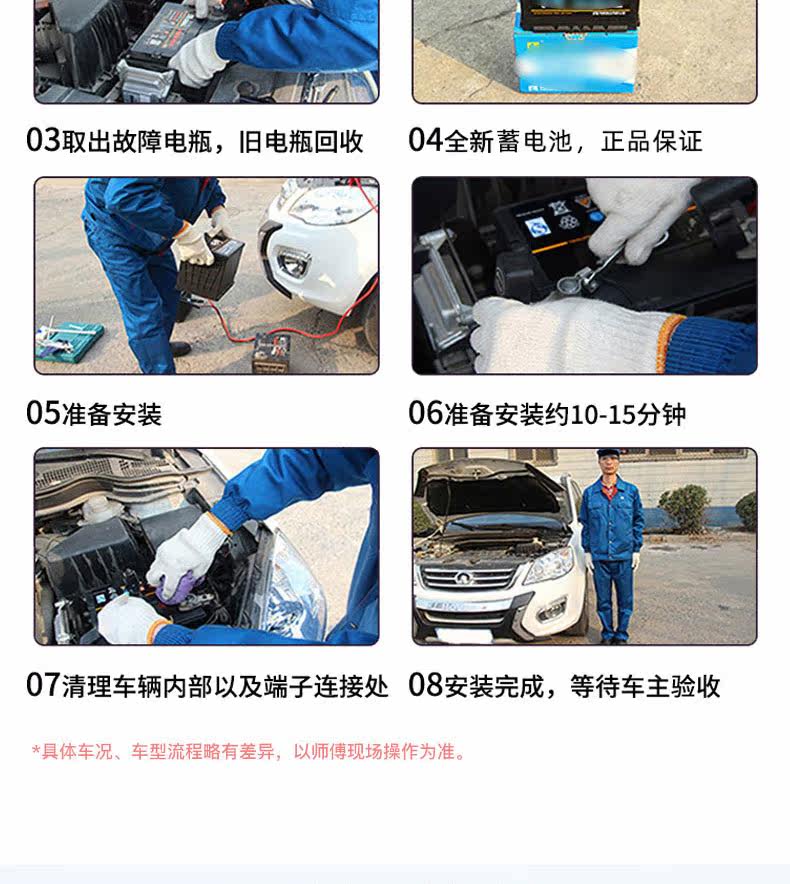 03取出故障电瓶，旧电瓶回收

04全新蓄电池，正品保证

05准备安装

06准备安装约10-15分钟

07清理车辆内部以及端子连接处

08安装完成，等待车主验收

*具体车况、车型流程略有差异，以师傅现场操作为准。