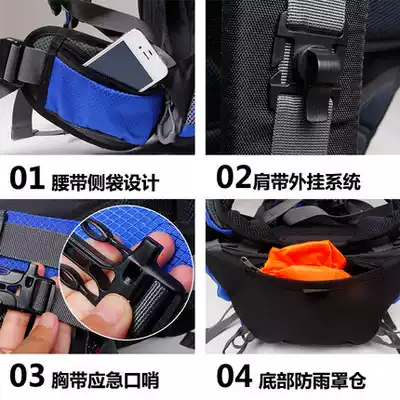 01 腰带侧袋设计

02 肩带外挂系统

03 胸带应急口哨

04 底部防雨罩仓