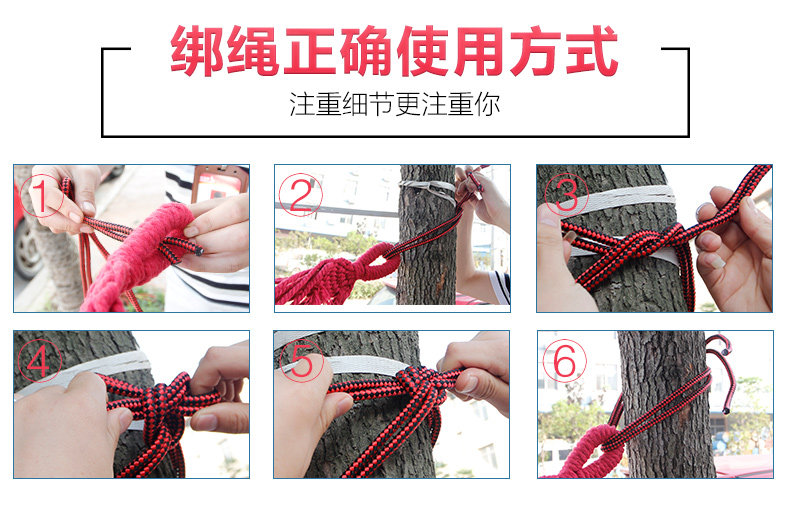 绑绳正确使用方式

注重细节更注重你

1

2

3

4

5

6