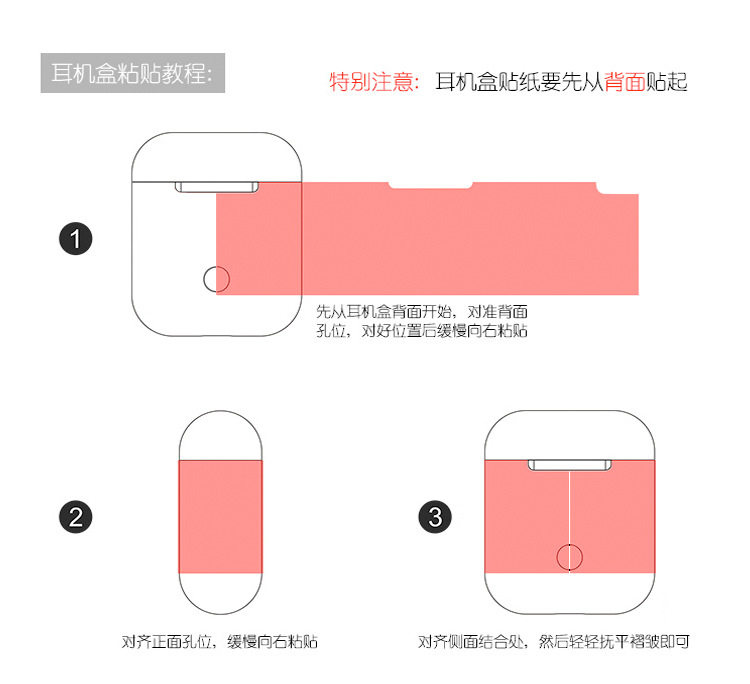 耳机盒粘贴教程:

特别注意: 耳机盒贴纸要先从背面贴起

1

先从耳机盒背面开始，对准背面孔位，对好位置后缓慢向右粘贴

2

对齐正面孔位，缓慢向右粘贴

3

对齐侧面结合处，然后轻轻抚平褶皱即可