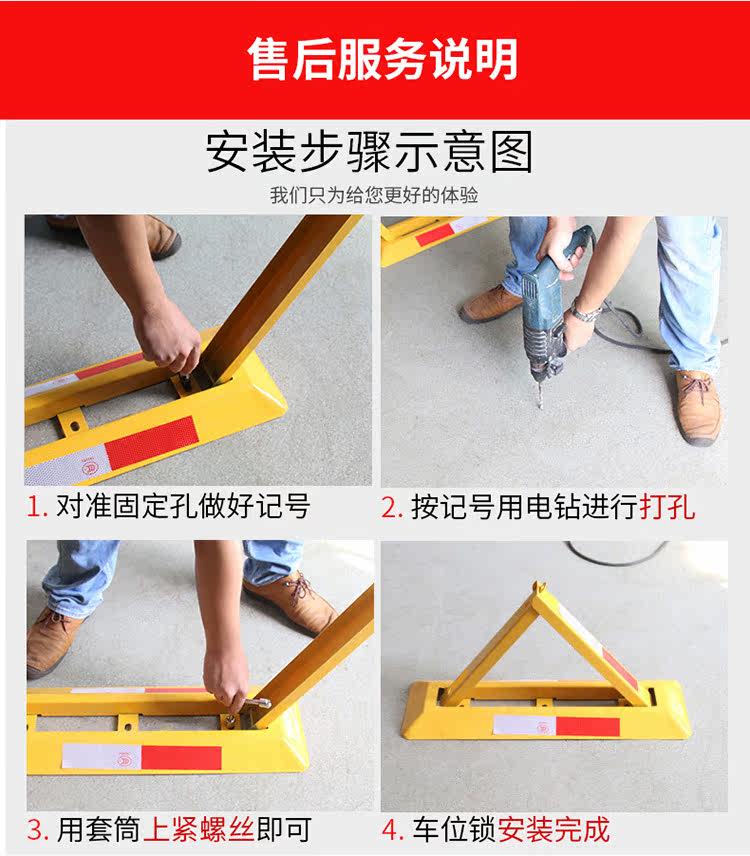 售后服务说明

安装步骤示意图

我们只为给您更好的体验

1. 对准固定孔做好记号

2. 按记号用电钻进行打孔

3. 用套筒上紧螺丝即可

4. 车位锁安装完成