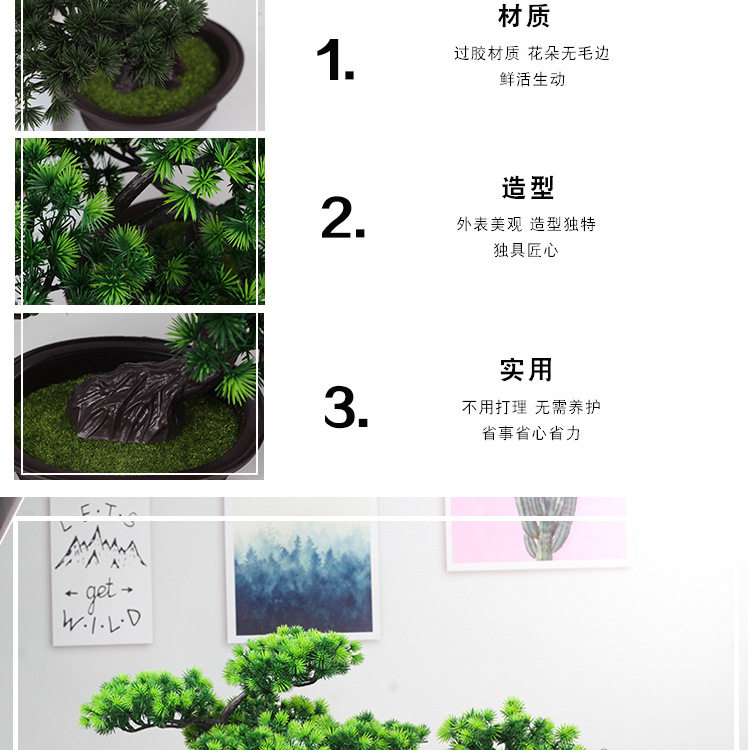 1.

材质

过胶材质 花朵无毛边
鲜活生动

2.

造型

外表美观 造型独特
独具匠心

3.

实用

不用打理 无需养护
省事省心省力

L·E·T·S

← get →

W·I·L·D