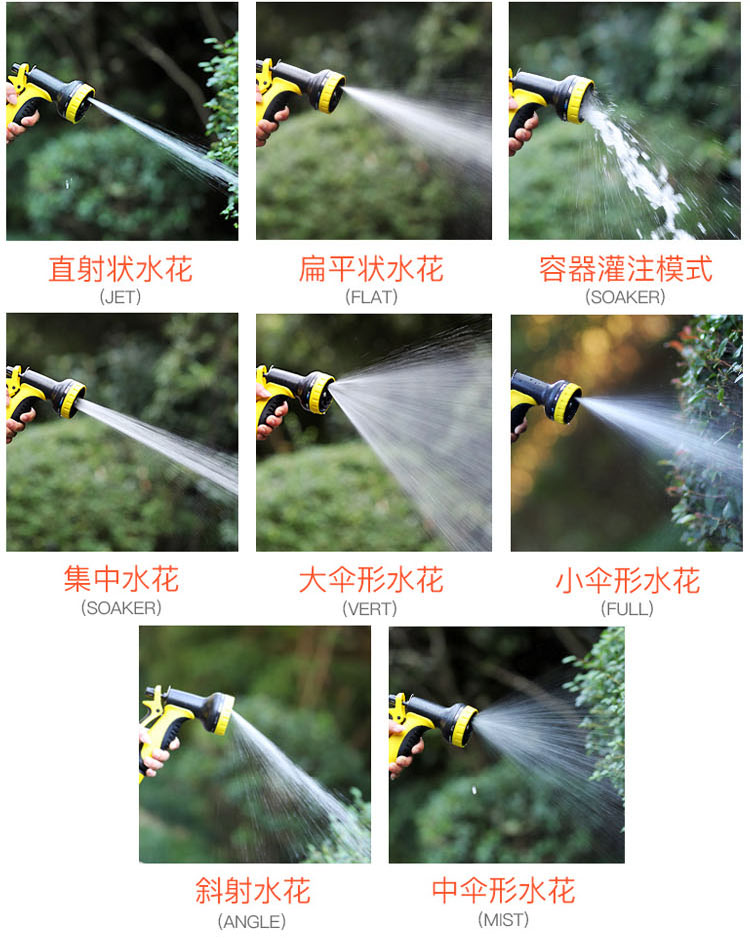 直射状水花
(JET)

扁平状水花
(FLAT)

容器灌注模式
(SOAKER)

集中水花
(SOAKER)

大伞形水花
(VERT)

小伞形水花
(FULL)

斜射水花
(ANGLE)

中伞形水花
(MIST)