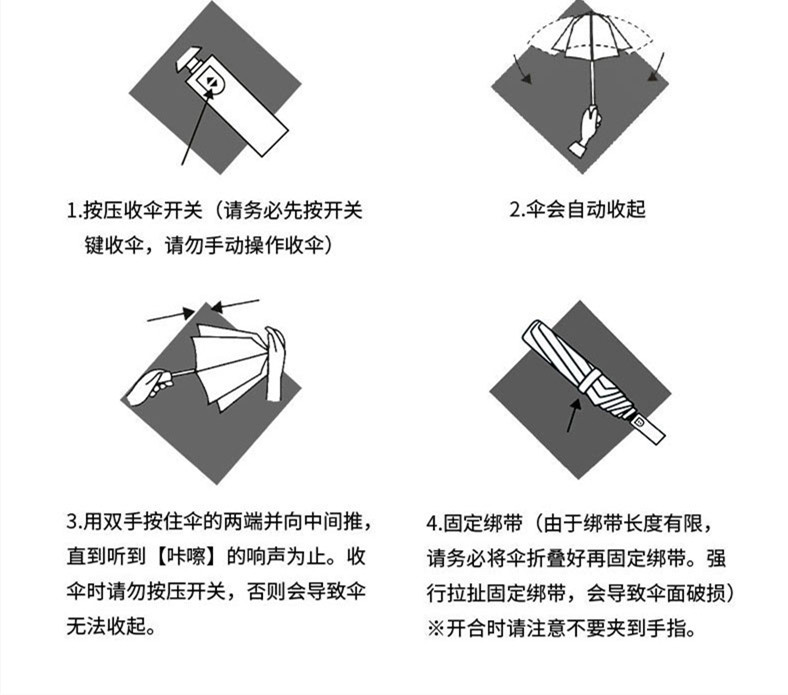 1.按压收伞开关（请务必先按开关键收伞，请勿手动操作收伞）

2.伞会自动收起

3.用双手按住伞的两端并向中间推，直到听到【咔嚓】的响声为止。收伞时请勿按压开关，否则会导致伞无法收起。

4.固定绑带（由于绑带长度有限，请务必将伞折叠好再固定绑带。强行拉扯固定绑带，会导致伞面破损）
※开合时请注意不要夹到手指。