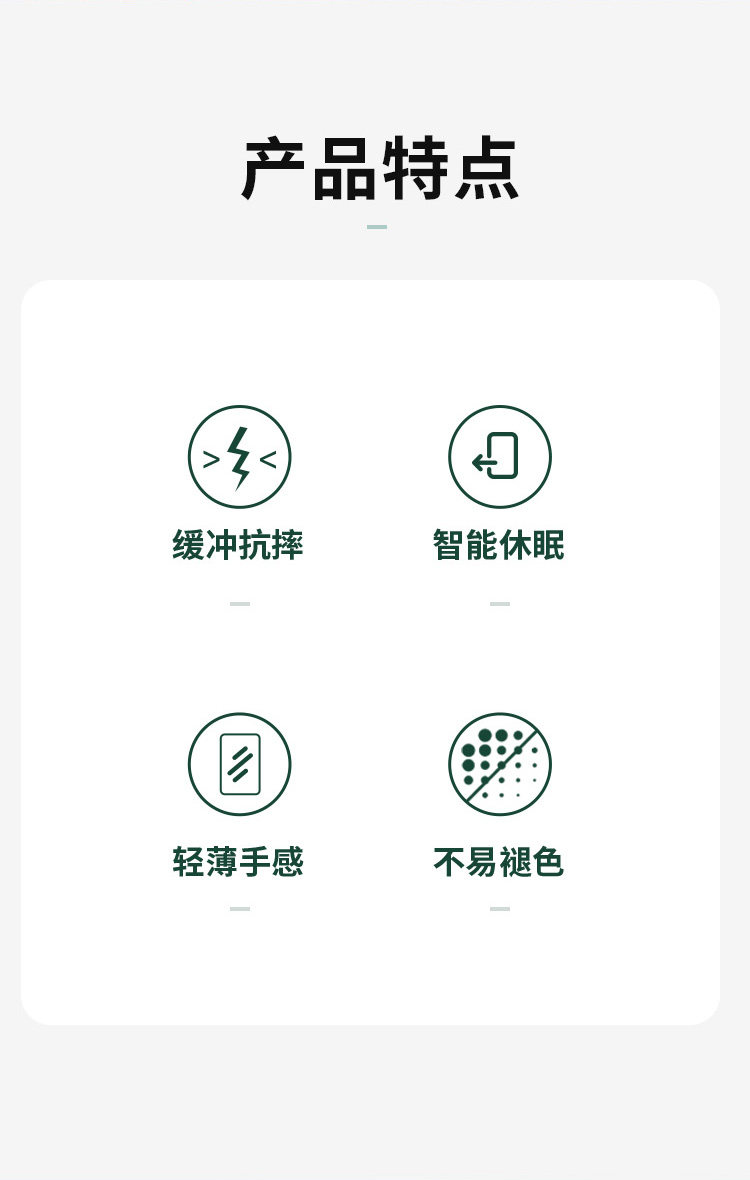 产品特点

缓冲抗摔

智能休眠

轻薄手感

不易褪色