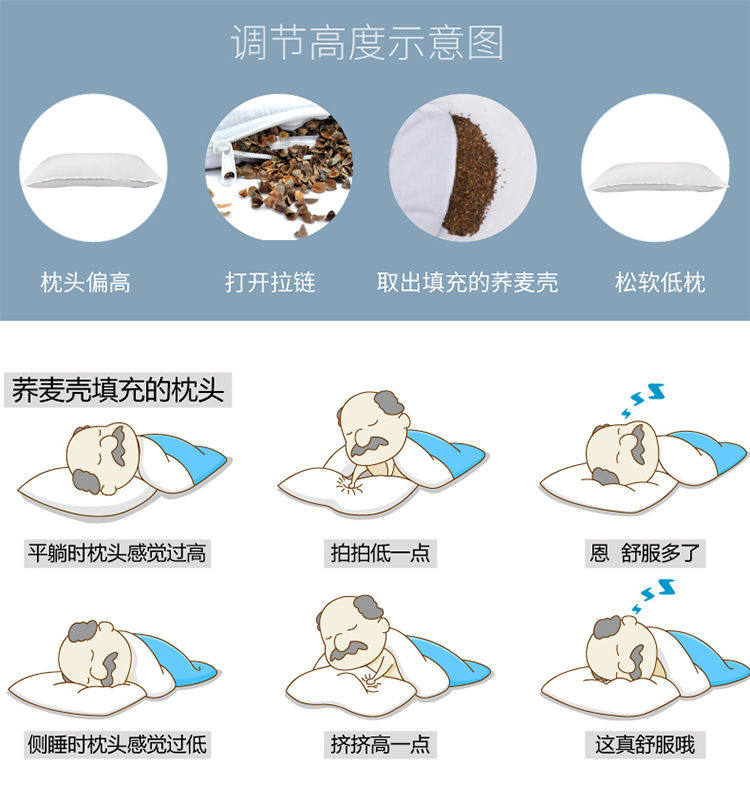 调节高度示意图

枕头偏高

打开拉链

取出填充的荞麦壳

松软低枕

荞麦壳填充的枕头

平躺时枕头感觉过高

拍拍低一点

恩 舒服多了

侧睡时枕头感觉过低

挤挤高一点

这真舒服哦