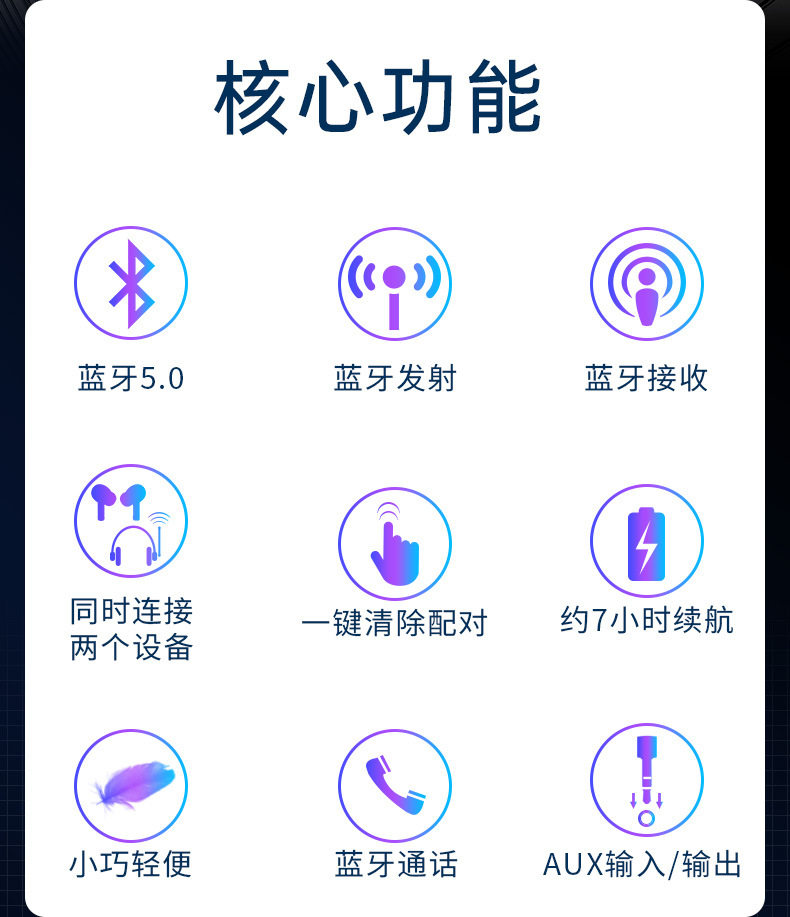 核心功能

蓝牙5.0

蓝牙发射

蓝牙接收

同时连接
两个设备

一键清除配对

约7小时续航

小巧轻便

蓝牙通话

AUX输入/输出