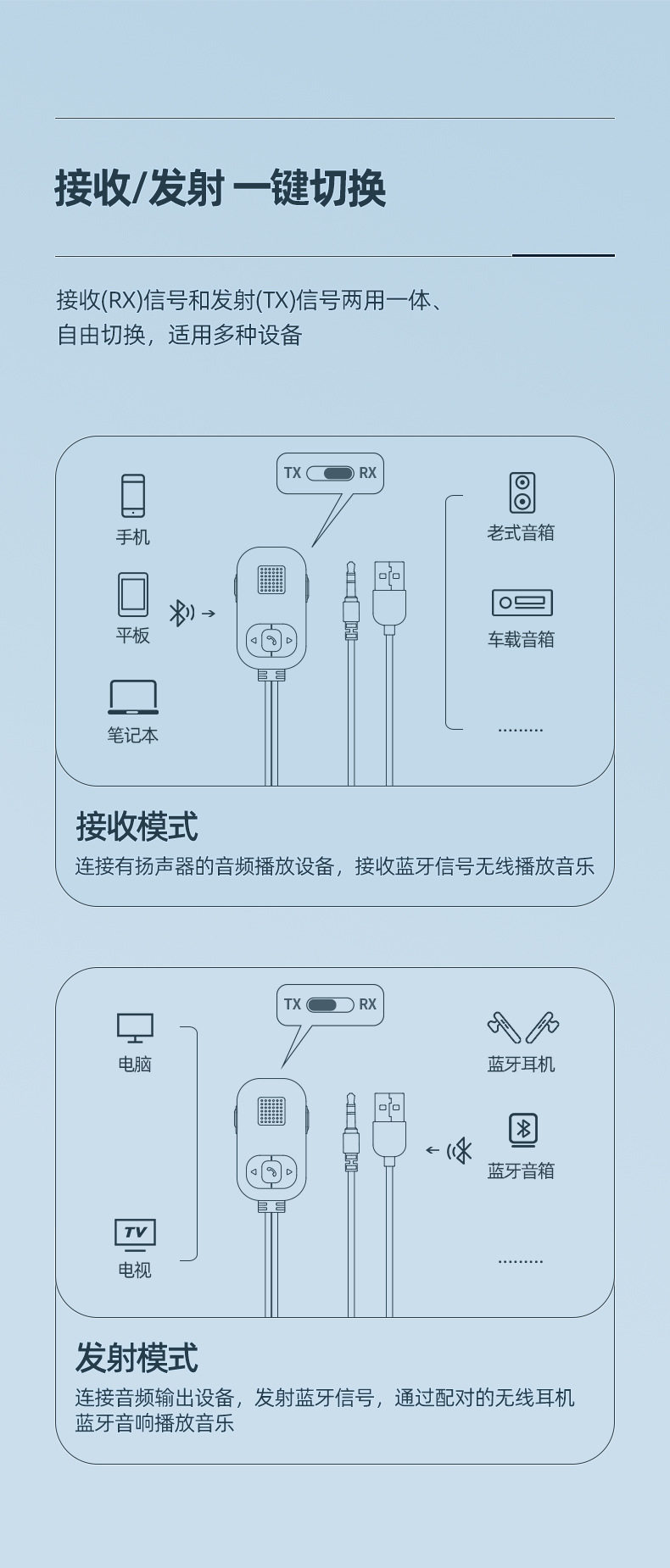 接收/发射 一键切换

接收(RX)信号和发射(TX)信号两用一体、自由切换，适用多种设备

TX RX

手机

平板

笔记本

老式音箱

车载音箱

.........

接收模式

连接有扬声器的音频播放设备，接收蓝牙信号无线播放音乐

TX RX

电脑

TV

电视

蓝牙耳机

蓝牙音箱

.........

发射模式

连接音频输出设备，发射蓝牙信号，通过配对的无线耳机蓝牙音响播放音乐