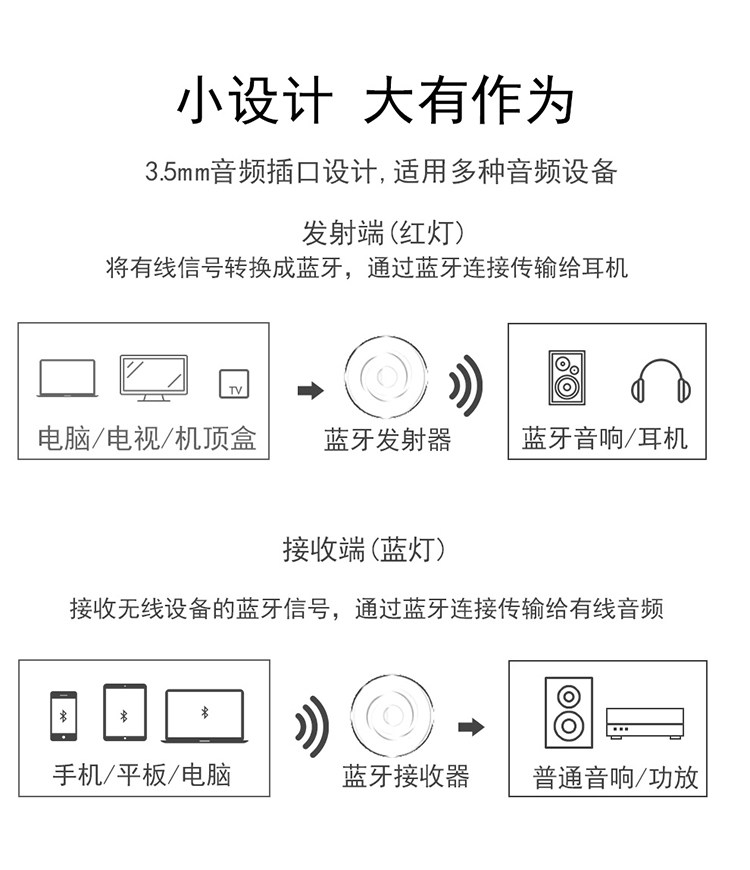 小设计 大有作为

3.5mm音频插口设计,适用多种音频设备

发射端(红灯)

将有线信号转换成蓝牙，通过蓝牙连接传输给耳机

TV

电脑/电视/机顶盒

蓝牙发射器

蓝牙音响/耳机

接收端(蓝灯)

接收无线设备的蓝牙信号，通过蓝牙连接传输给有线音频

手机/平板/电脑

蓝牙接收器

普通音响/功放