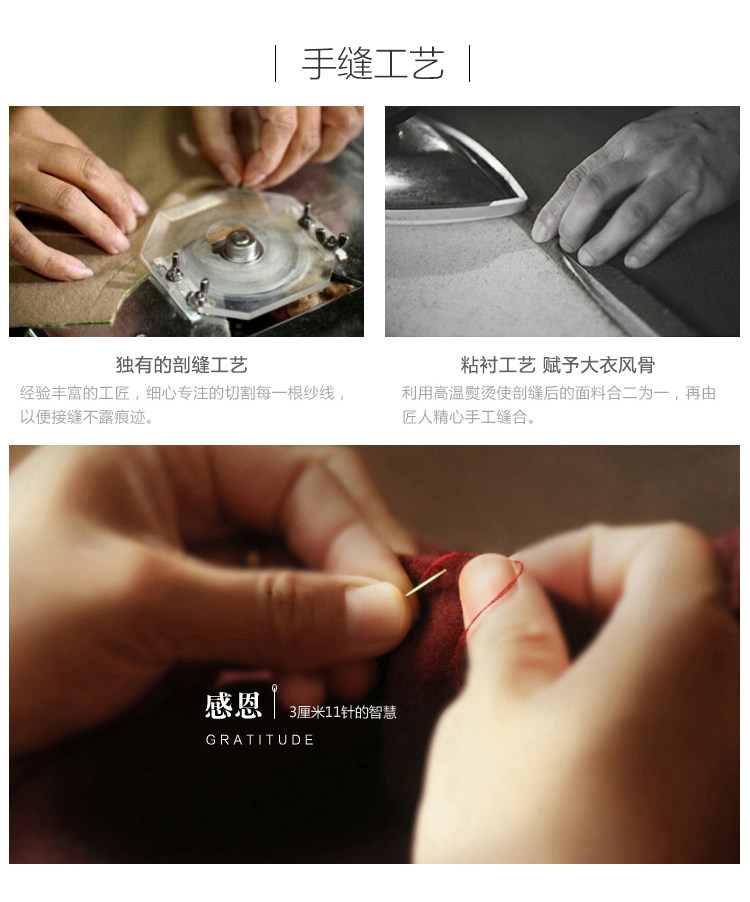 手缝工艺

独有的剖缝工艺
经验丰富的工匠，细心专注的切割每一根纱线，以便接缝不露痕迹。

粘衬工艺 赋予大衣风骨
利用高温熨烫使剖缝后的面料合二为一，再由匠人精心手工缝合。

感恩 3厘米11针的智慧
GRATITUDE