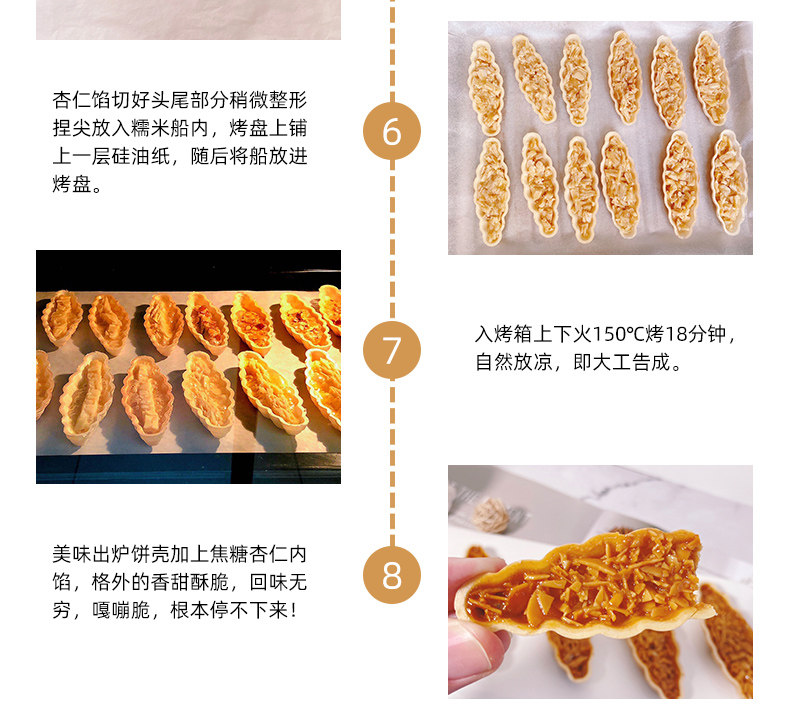 杏仁馅切好头尾部分稍微整形捏尖放入糯米船内，烤盘上铺上一层硅油纸，随后将船放进烤盘。

6

7

入烤箱上下火150℃烤18分钟，自然放凉，即大工告成。

美味出炉饼壳加上焦糖杏仁内馅，格外的香甜酥脆，回味无穷，嘎嘣脆，根本停不下来！

8