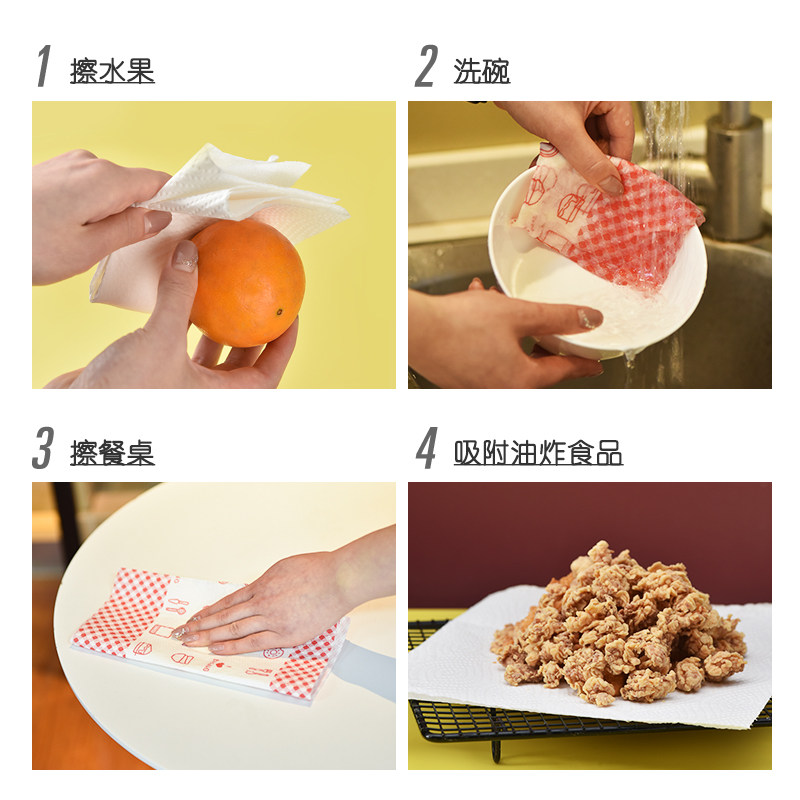 1 擦水果

2 洗碗

3 擦餐桌

4 吸附油炸食品