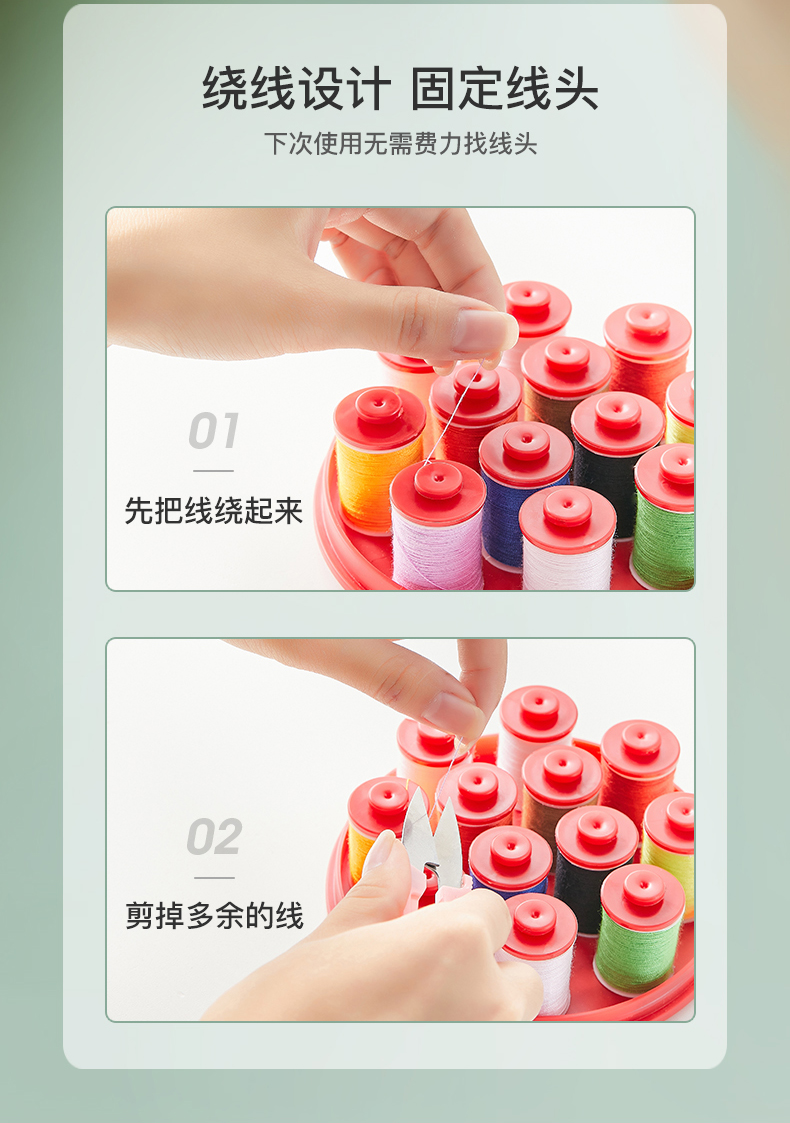 绕线设计 固定线头

下次使用无需费力找线头

01

先把线绕起来

02

剪掉多余的线