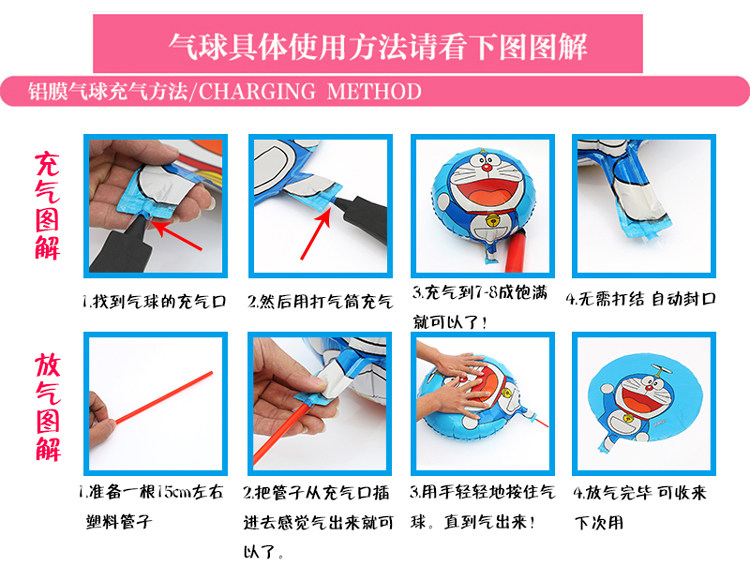 气球具体使用方法请看下图图解

铝膜气球充气方法/CHARGING METHOD

充气图解

1.找到气球的充气口

2.然后用打气筒充气

3.充气到7-8成饱满就可以了!

4.无需打结 自动封口

放气图解

1.准备一根15cm左右塑料管子

2.把管子从充气口插进去感觉气出来就可以了。

3.用手轻轻地按住气球。直到气出来!

4.放气完毕 可收来下次用