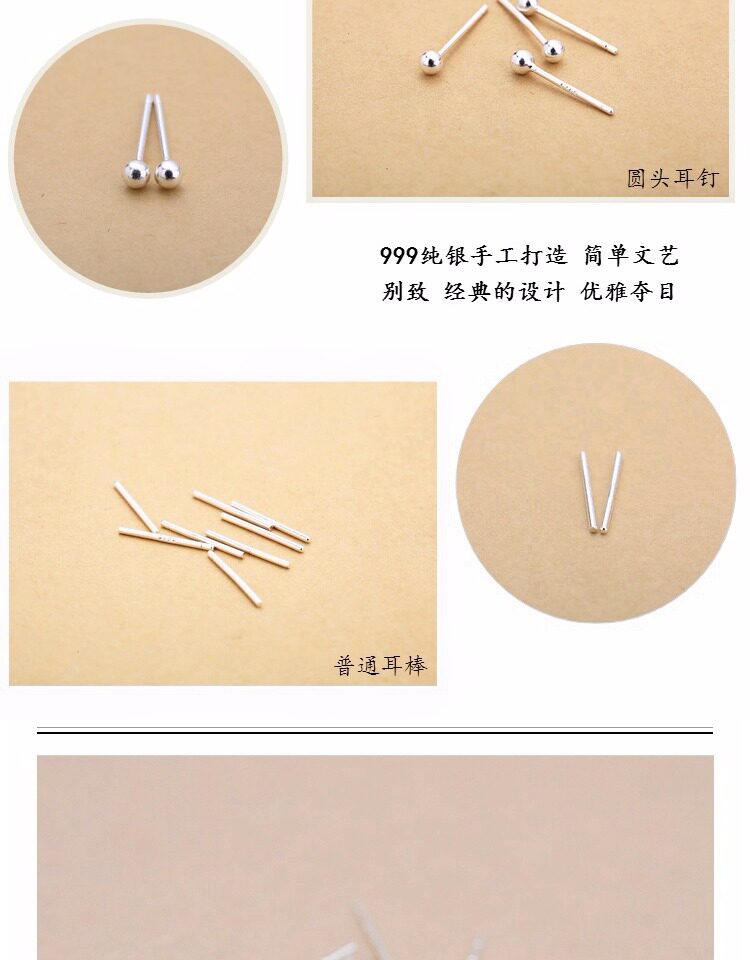 圆头耳钉

999纯银手工打造 简单文艺
别致 经典的设计 优雅夺目

普通耳棒