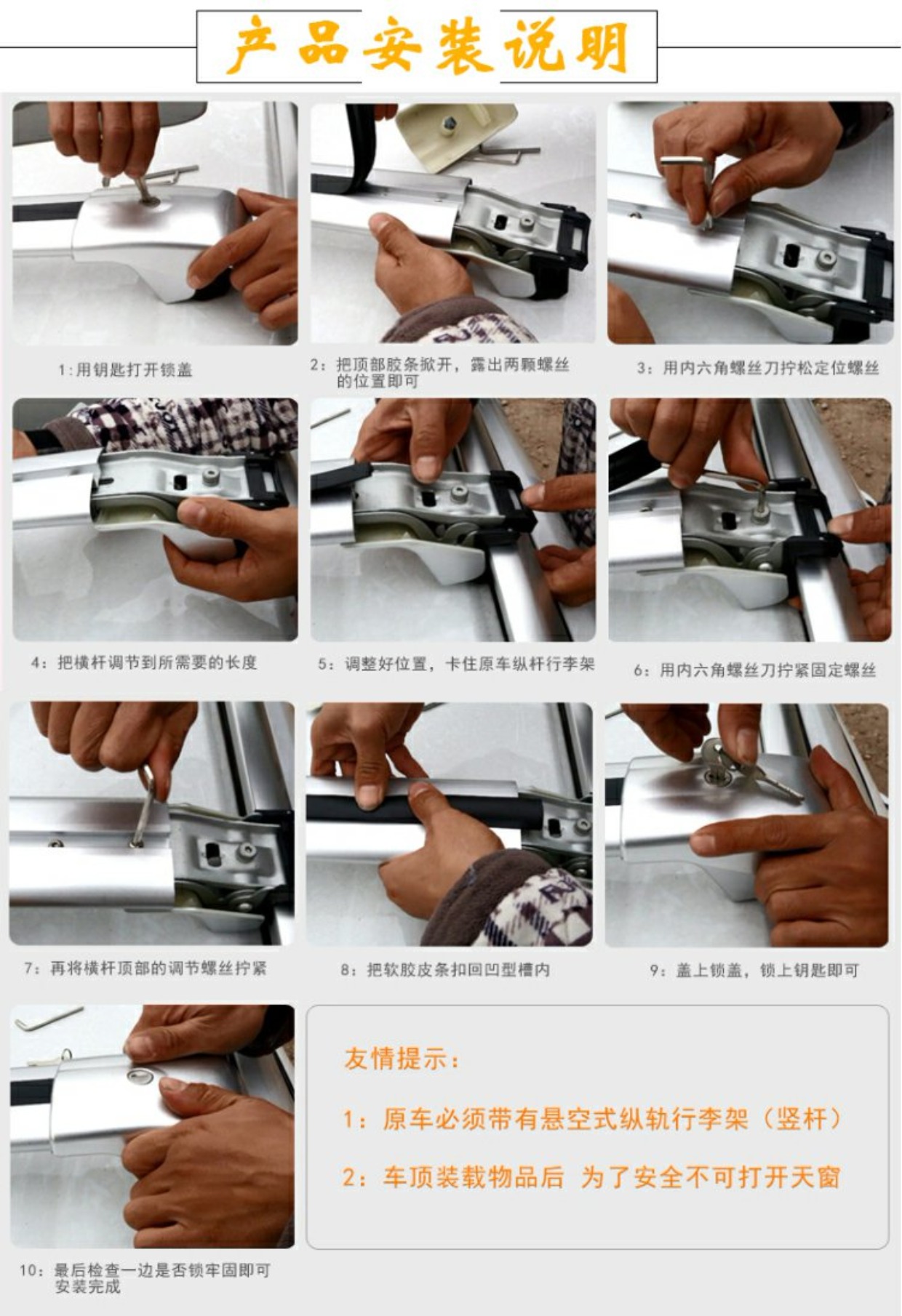 产品安装说明

1:用钥匙打开锁盖

2：把顶部胶条掀开，露出两颗螺丝的位置即可

3：用内六角螺丝刀拧松定位螺丝

4：把横杆调节到所需要的长度

5：调整好位置，卡住原车纵杆行李架

6：用内六角螺丝刀拧紧固定螺丝

7：再将横杆顶部的调节螺丝拧紧

8：把软胶皮条扣回凹型槽内

9：盖上锁盖，锁上钥匙即可

10：最后检查一边是否锁牢固即可
安装完成

友情提示：

1：原车必须带有悬空式纵轨行李架（竖杆）

2：车顶装载物品后 为了安全不可打开天窗