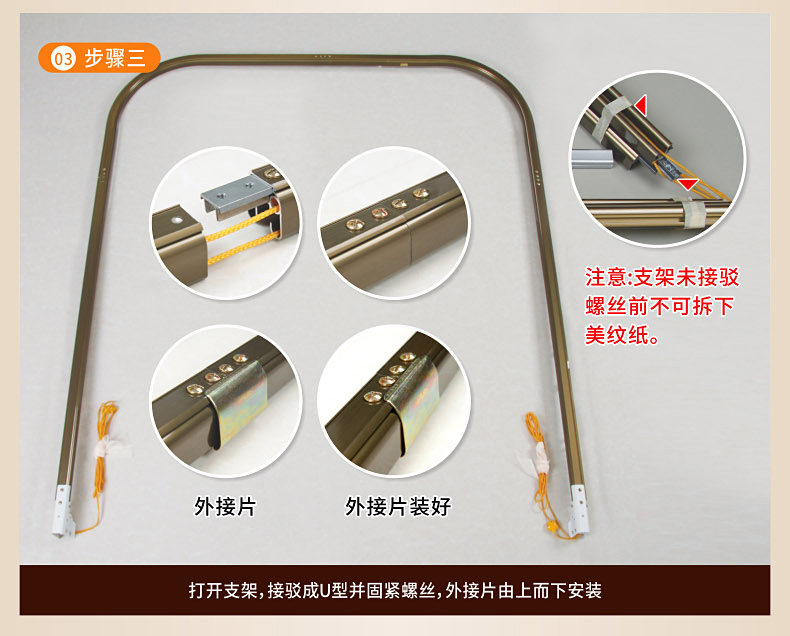 03 步骤三

注意:支架未接驳螺丝前不可拆下美纹纸。

外接片

外接片装好

打开支架，接驳成U型并固紧螺丝，外接片由上而下安装