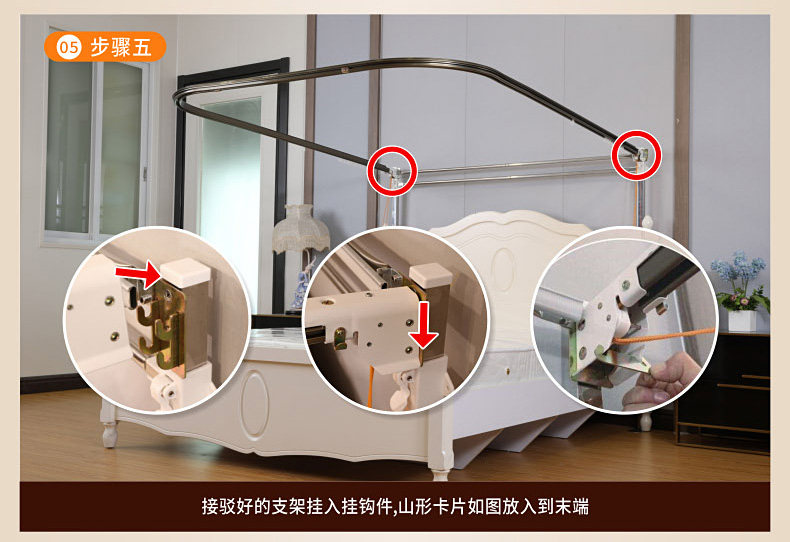 05 步骤五

接驳好的支架挂入挂钩件,山形卡片如图放入到末端