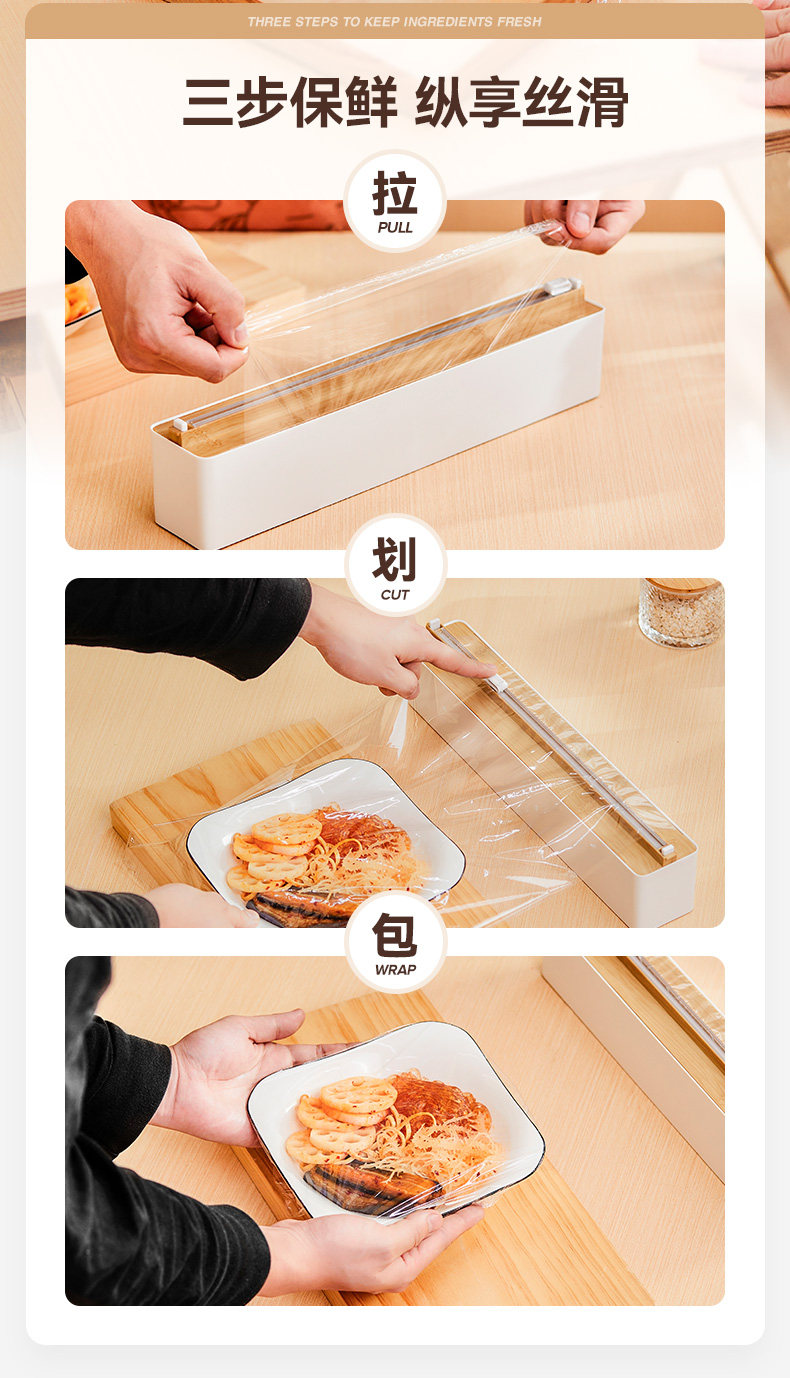 THREE STEPS TO KEEP INGREDIENTS FRESH

三步保鲜 纵享丝滑

拉
PULL

划
CUT

包
WRAP