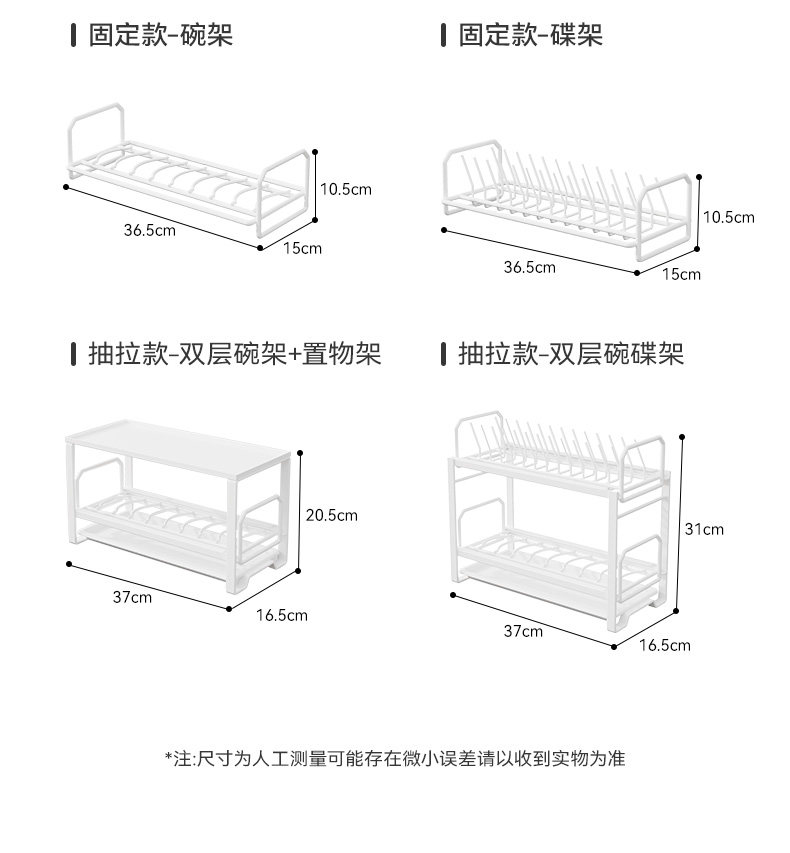 固定款-碗架

10.5cm
36.5cm
15cm

固定款-碟架

10.5cm
36.5cm
15cm

抽拉款-双层碗架+置物架

20.5cm
37cm
16.5cm

抽拉款-双层碗碟架

31cm
37cm
16.5cm

*注:尺寸为人工测量可能存在微小误差请以收到实物为准