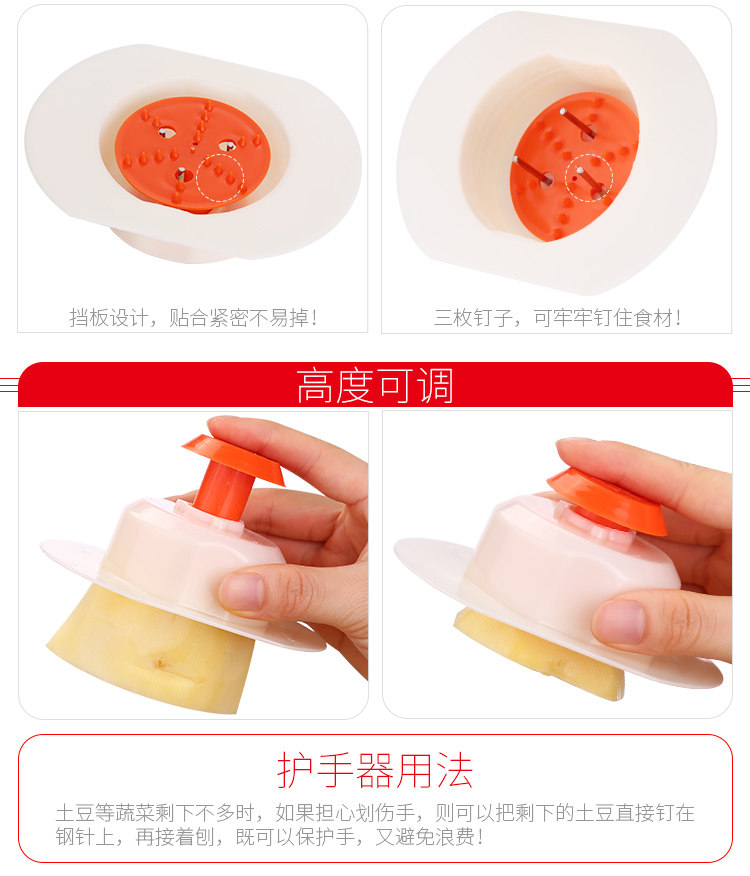 挡板设计，贴合紧密不易掉！

三枚钉子，可牢牢钉住食材！

高度可调

护手器用法

土豆等蔬菜剩下不多时，如果担心划伤手，则可以把剩下的土豆直接钉在钢针上，再接着刨，既可以保护手，又避免浪费！