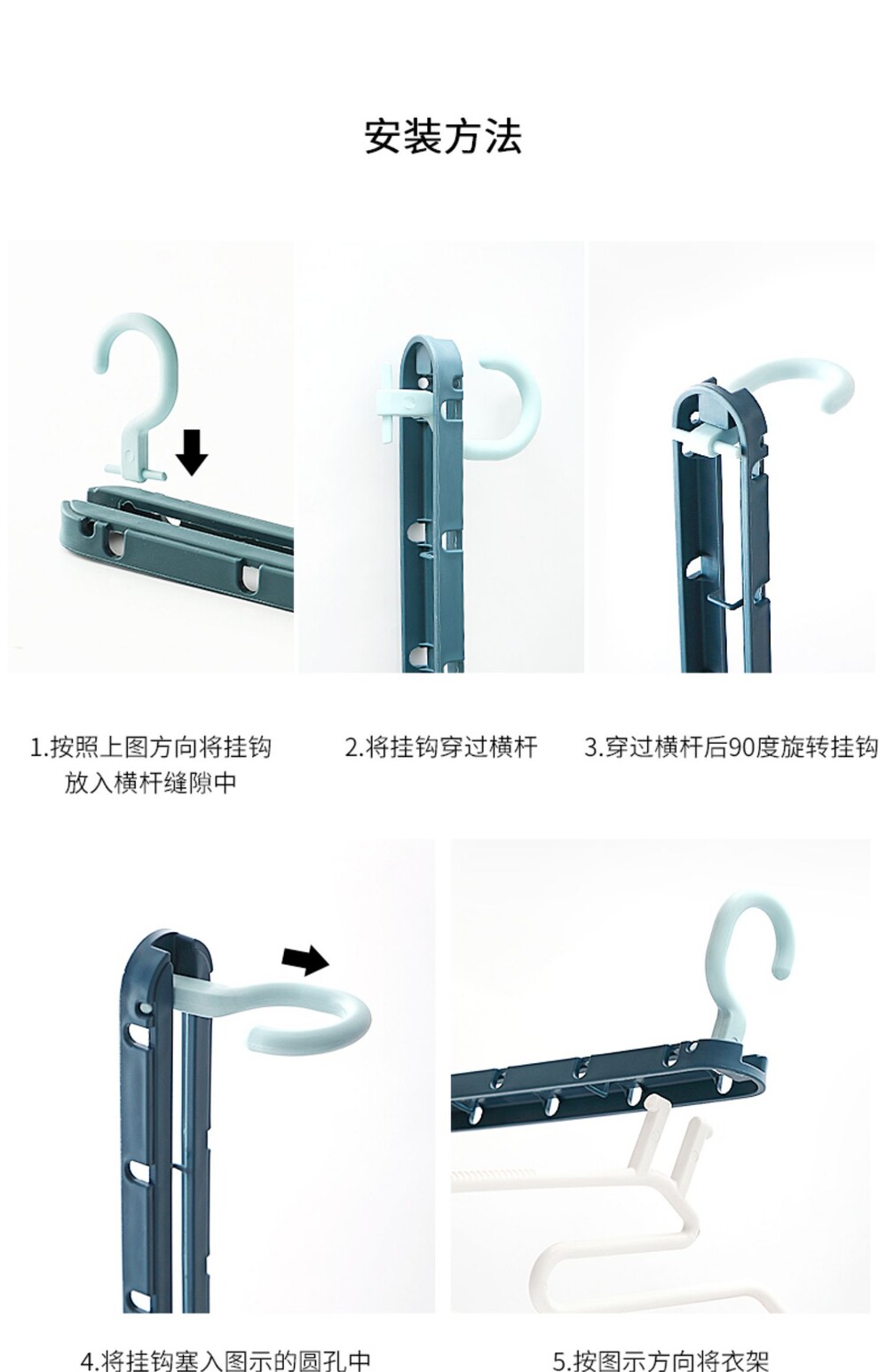 安装方法

1.按照上图方向将挂钩放入横杆缝隙中

2.将挂钩穿过横杆

3.穿过横杆后90度旋转挂钩

4.将挂钩塞入图示的圆孔中

5.按图示方向将衣架