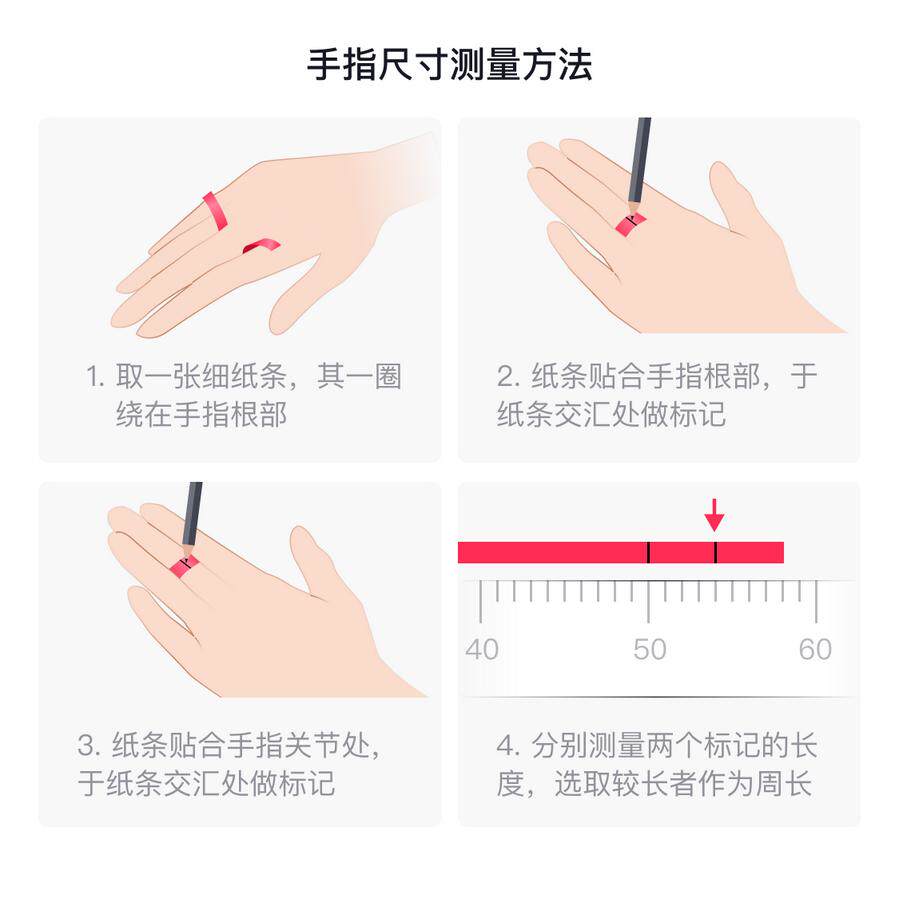 手指尺寸测量方法

1. 取一张细纸条，其一圈绕在手指根部

2. 纸条贴合手指根部，于纸条交汇处做标记

3. 纸条贴合手指关节处，于纸条交汇处做标记

40
50
60

4. 分别测量两个标记的长度，选取较长者作为周长