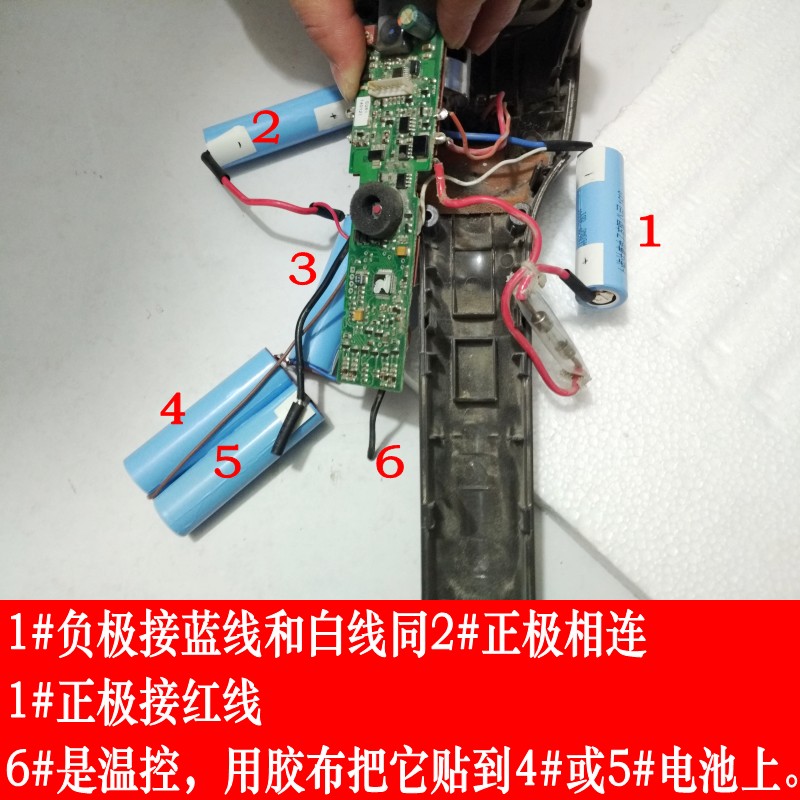 2

1

3

4

5

6

1#负极接蓝线和白线同2#正极相连
1#正极接红线
6#是温控，用胶布把它贴到4#或5#电池上。