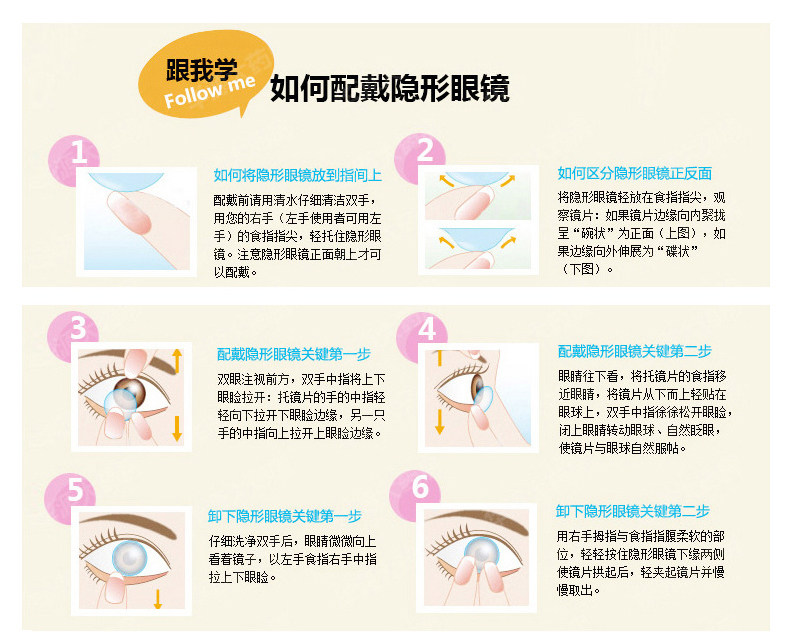 跟我学
Follow me
如何配戴隐形眼镜

1
如何将隐形眼镜放到指间上
配戴前请用清水仔细清洁双手，用您的右手（左手使用者可用左手）的食指指尖，轻托住隐形眼镜。注意隐形眼镜正面朝上才可以配戴。

2
如何区分隐形眼镜正反面
将隐形眼镜轻放在食指指尖，观察镜片：如果镜片边缘向内聚拢呈“碗状”为正面（上图），如果边缘向外伸展为“碟状”（下图）。

3
配戴隐形眼镜关键第一步
双眼注视前方，双手中指将上下眼睑拉开：托镜片的手的中指轻轻向下拉开下眼睑边缘，另一只手的中指向上拉开上眼睑边缘。

4
配戴隐形眼镜关键第二步
眼睛往下看，将托镜片的食指移近眼睛，将镜片从下而上轻贴在眼球上，双手中指徐徐松开眼睑，闭上眼睛转动眼球、自然眨眼，使镜片与眼球自然服帖。

5
卸下隐形眼镜关键第一步
仔细洗净双手后，眼睛微微向上看着镜子，以左手食指右手中指拉上下眼睑。

6
卸下隐形眼镜关键第二步
用右手拇指与食指指腹柔软的部位，轻轻按住隐形眼镜下缘两侧使镜片拱起后，轻夹起镜片并慢慢取出。