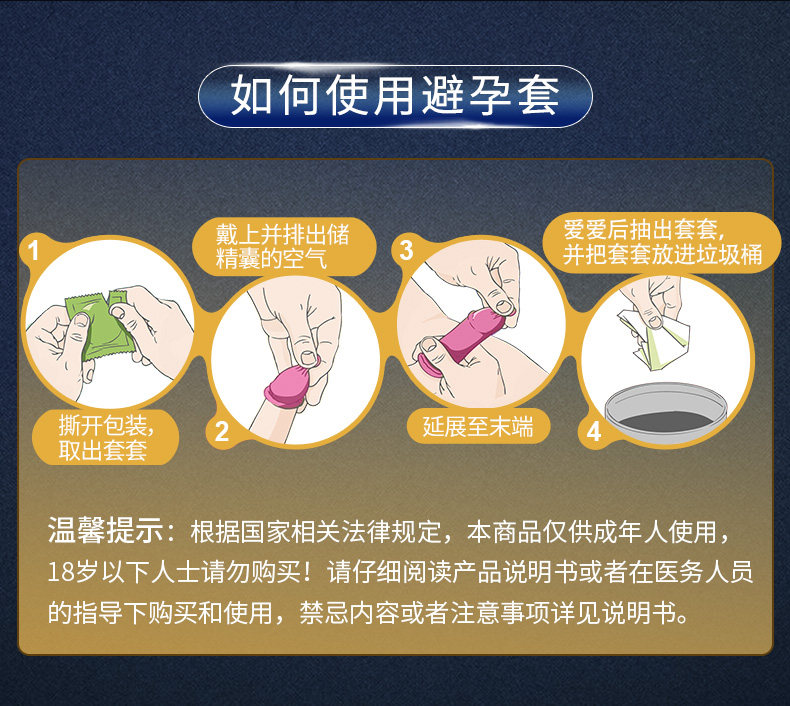 如何使用避孕套

1
撕开包装，取出套套

戴上并排出储精囊的空气
2

3
延展至末端

爱爱后抽出套套，并把套套放进垃圾桶
4

温馨提示：根据国家相关法律规定，本商品仅供成年人使用，18岁以下人士请勿购买！请仔细阅读产品说明书或者在医务人员的指导下购买和使用，禁忌内容或者注意事项详见说明书。