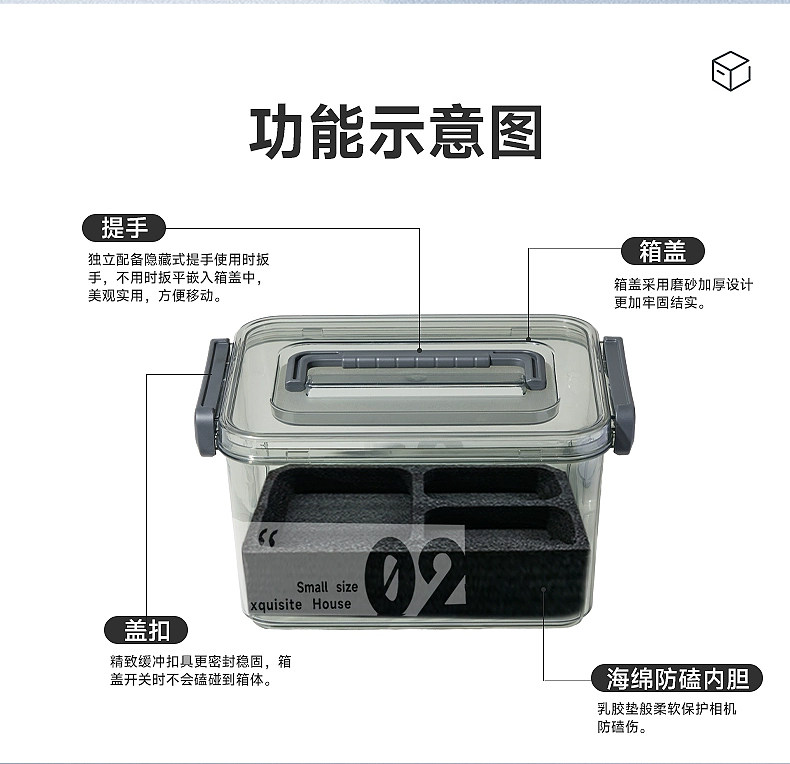 功能示意图

提手

独立配备隐藏式提手使用时扳手，不用时扳平嵌入箱盖中，美观实用，方便移动。

箱盖

箱盖采用磨砂加厚设计更加牢固结实。

“

Small size

xquisite House

02

盖扣

精致缓冲扣具更密封稳固，箱盖开关时不会磕碰到箱体。

海绵防磕内胆

乳胶垫般柔软保护相机防磕伤。