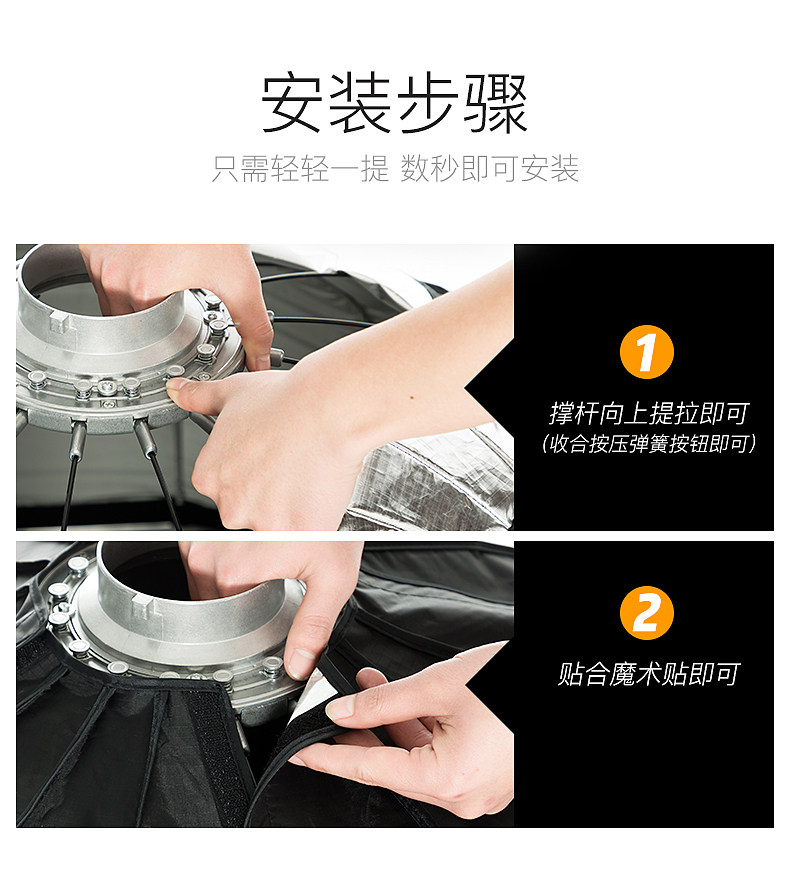 安装步骤

只需轻轻一提 数秒即可安装

1

撑杆向上提拉即可
（收合按压弹簧按钮即可）

2

贴合魔术贴即可