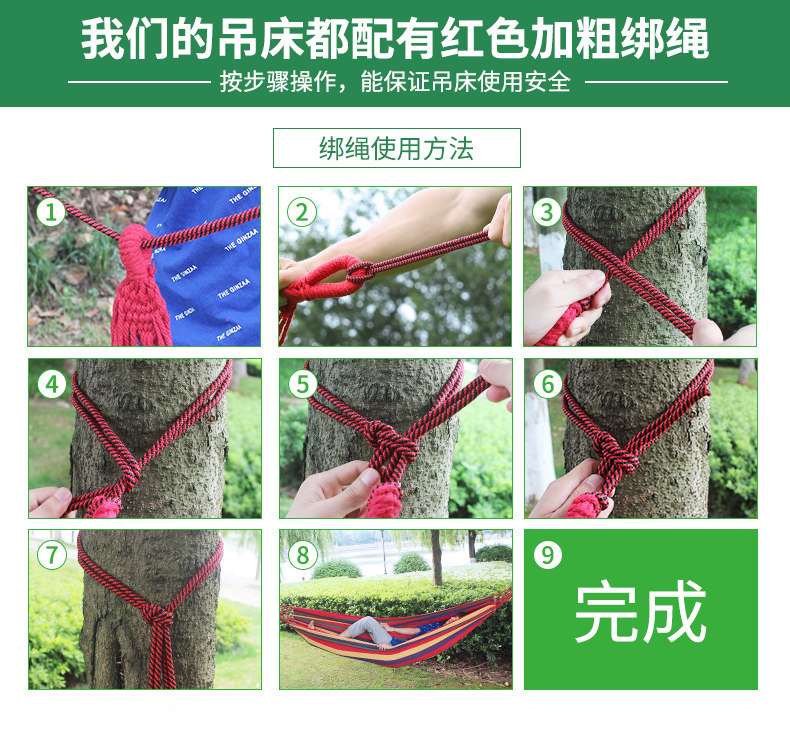 我们的吊床都配有红色加粗绑绳

按步骤操作，能保证吊床使用安全

绑绳使用方法

1

THE GINZAA

2

3

4

5

6

7

8

9

完成